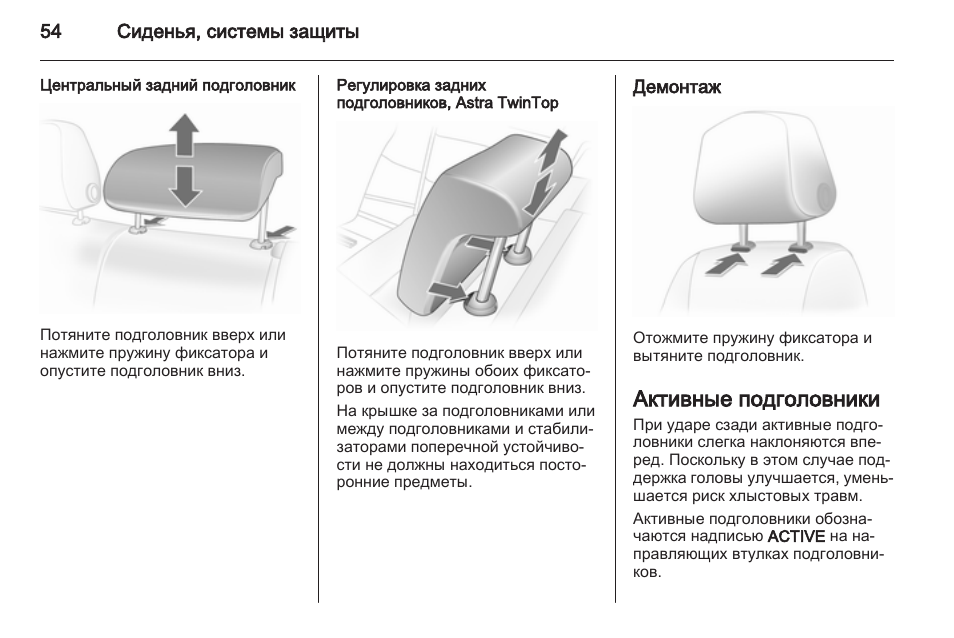 54 Сиденья, системы защиты

Центральный задний подголовник

Потяните подголовник вверх или нажмите пружину фиксатора и опустите подголовник вниз.

Регулировка задних подголовников, Astra TwinTop

Потяните подголовник вверх или нажмите пружины обоих фиксаторов и опустите подголовник вниз.

На крышке за подголовниками или между подголовниками и стабилизаторами поперечной устойчивости не должны находиться посторонние предметы.

Демонтаж

Отожмите пружину фиксатора и вытяните подголовник.

Активные подголовники

При ударе сзади активные подголовники слегка наклоняются вперед. Поскольку в этом случае поддержка головы улучшается, уменьшается риск хлыстовых травм.

Активные подголовники обозначаются надписью ACTIVE на направляющих втулках подголовников.