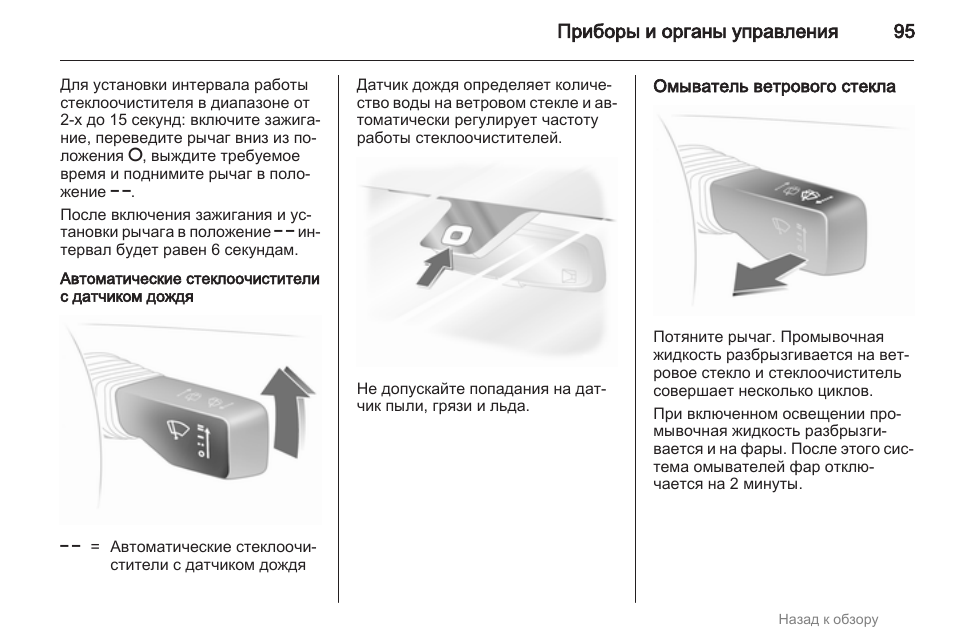 Приборы и органы управления 95

Для установки интервала работы стеклоочистителя в диапазоне от 2-х до 15 секунд: включите зажигание, переведите рычаг вниз из положения O, выждите требуемое время и поднимите рычаг в положение – –.

После включения зажигания и установки рычага в положение – – интервал будет равен 6 секундам.

Автоматические стеклоочистители с датчиком дождя

– – = Автоматические стеклоочистители с датчиком дождя

Датчик дождя определяет количество воды на ветровом стекле и автоматически регулирует частоту работы стеклоочистителей.

Не допускайте попадания на датчик пыли, грязи и льда.

Омыватель ветрового стекла

Потяните рычаг. Промывочная жидкость разбрызгивается на ветровое стекло и стеклоочиститель совершает несколько циклов.

При включенном освещении промывочная жидкость разбрызгивается и на фары. После этого система омывателей фар отключается на 2 минуты.

Назад к обзору