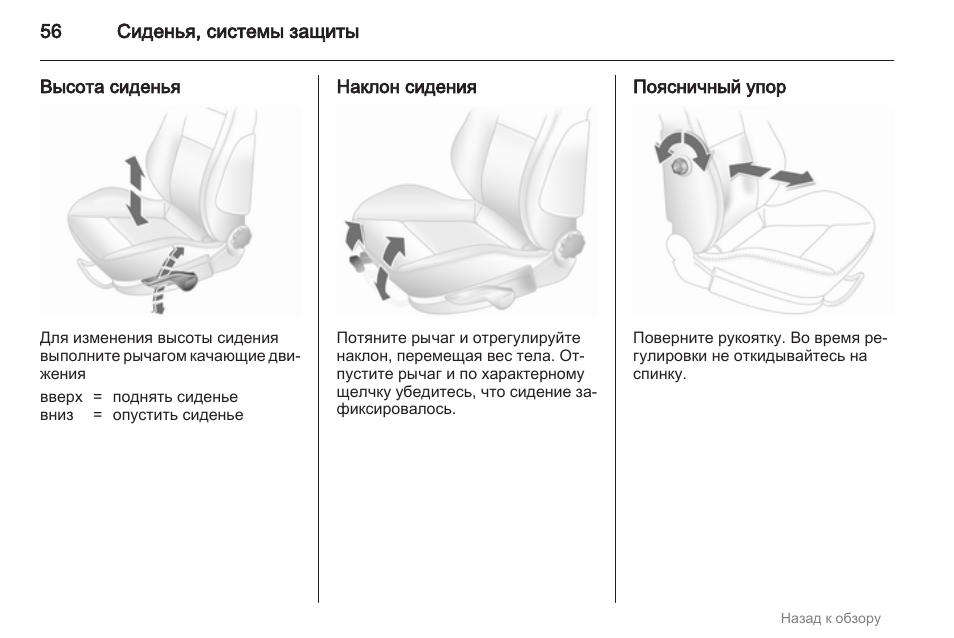 56 Сиденья, системы защиты

Высота сиденья

Для изменения высоты сидения выполните рычагом качающие движения

вверх = поднять сиденье
вниз = опустить сиденье

Наклон сидения

Потяните рычаг и отрегулируйте наклон, перемещая вес тела. Отпустите рычаг и по характерному щелчку убедитесь, что сидение зафиксировалось.

Поясничный упор

Поверните рукоятку. Во время регулировки не откидывайтесь на спинку.

Назад к обзору