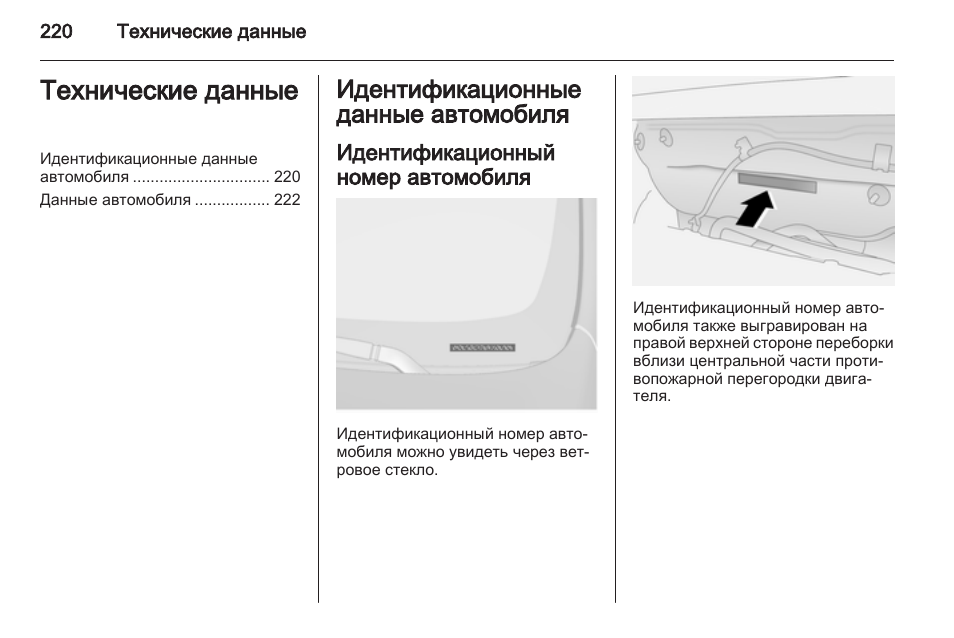 220 Технические данные

Технические данные

Идентификационные данные автомобиля ............................... 220
Данные автомобиля ................. 222

Идентификационные данные автомобиля

Идентификационный номер автомобиля

Идентификационный номер автомобиля можно увидеть через ветровое стекло.

Идентификационный номер автомобиля также выгравирован на правой верхней стороне переборки вблизи центральной части противопожарной перегородки двигателя.