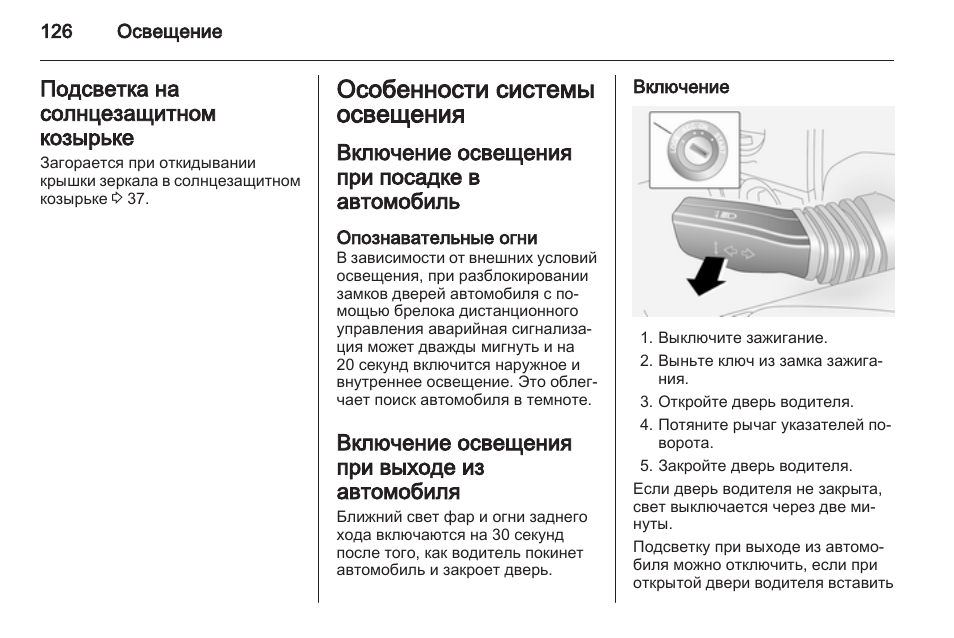 126 Освещение

Подсветка на солнцезащитном козырьке

Загорается при откидывании крышки зеркала в солнцезащитном козырьке ⇨ 37.

Особенности системы освещения

Включение освещения при посадке в автомобиль

Опознавательные огни
В зависимости от внешних условий освещения, при разблокировании замков дверей автомобиля с помощью брелока дистанционного управления аварийная сигнализация может дважды мигнуть и на 20 секунд включится наружное и внутреннее освещение. Это облегчает поиск автомобиля в темноте.

Включение освещения при выходе из автомобиля

Ближний свет фар и огни заднего хода включаются на 30 секунд после того, как водитель покинет автомобиль и закроет дверь.

Включение

1. Выключите зажигание.
2. Выньте ключ из замка зажигания.
3. Откройте дверь водителя.
4. Потяните рычаг указателей поворота.
5. Закройте дверь водителя.

Если дверь водителя не закрыта, свет выключается через две минуты.

Подсветку при выходе из автомобиля можно отключить, если при открытой двери водителя вставить