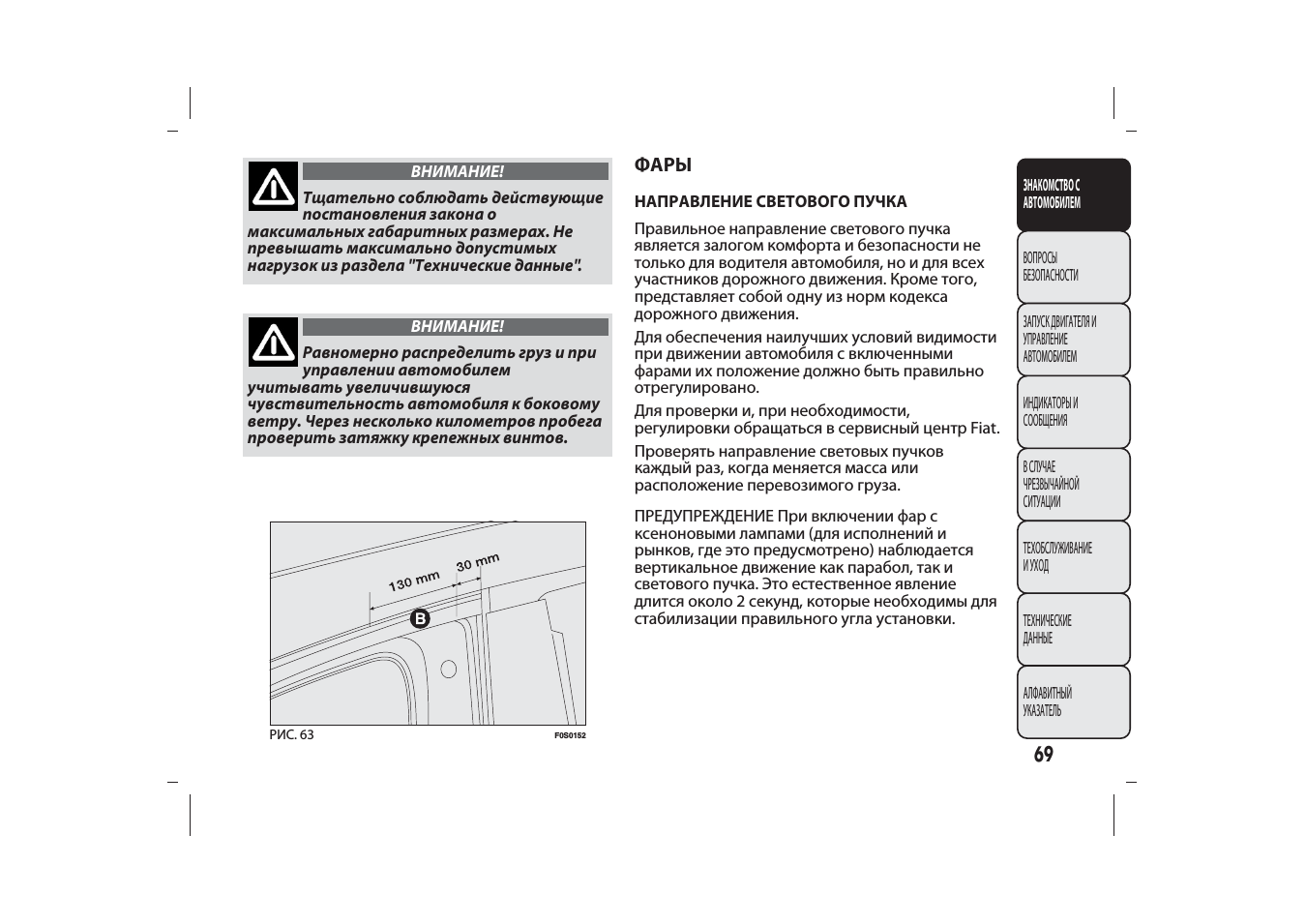 ВНИМАНИЕ!

Тщательно соблюдать действующие постановления закона о максимальных габаритных размерах. Не превышать максимально допустимых нагрузок из раздела "Технические данные".

ВНИМАНИЕ!

Равномерно распределить груз и при управлении автомобилем учитывать увеличившуюся чувствительность автомобиля к боковому ветру. Через несколько километров пробега проверить затяжку крепежных винтов.

130 mm
30 mm
B

РИС. 63
F0S0152

ФАРЫ

НАПРАВЛЕНИЕ СВЕТОВОГО ПУЧКА

Правильное направление светового пучка является залогом комфорта и безопасности не только для водителя автомобиля, но и для всех участников дорожного движения. Кроме того, представляет собой одну из норм кодекса дорожного движения.

Для обеспечения наилучших условий видимости при движении автомобиля с включенными фарами их положение должно быть правильно отрегулировано.

Для проверки и, при необходимости, регулировки обращаться в сервисный центр Fiat.

Проверять направление световых пучков каждый раз, когда меняется масса или расположение перевозимого груза.

ПРЕДУПРЕЖДЕНИЕ При включении фар с ксеноновыми лампами (для исполнений и рынков, где это предусмотрено) наблюдается вертикальное движение как парабол, так и светового пучка. Это естественное явление длится около 2 секунд, которые необходимы для стабилизации правильного угла установки.

ЗНАКОМСТВО С АВТОМОБИЛЕМ
ВОПРОСЫ БЕЗОПАСНОСТИ
ЗАПУСК ДВИГАТЕЛЯ И УПРАВЛЕНИЕ АВТОМОБИЛЕМ
ИНДИКАТОРЫ И СООБЩЕНИЯ
В СЛУЧАЕ ЧРЕЗВЫЧАЙНОЙ СИТУАЦИИ
ТЕХОБСЛУЖИВАНИЕ И УХОД
ТЕХНИЧЕСКИЕ ДАННЫЕ
АЛФАВИТНЫЙ УКАЗАТЕЛЬ

69