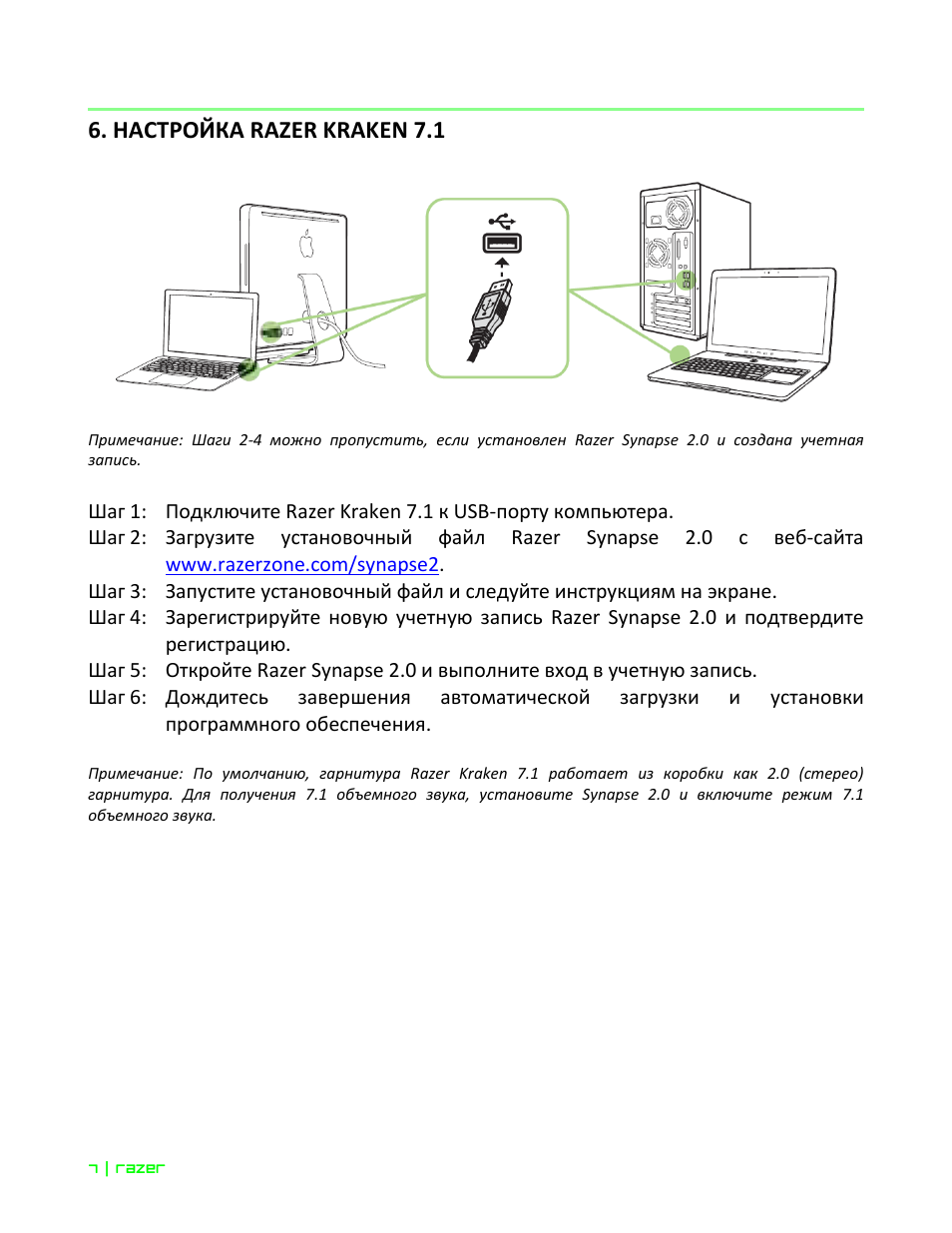 6. НАСТРОЙКА RAZER KRAKEN 7.1

Примечание: Шаги 2-4 можно пропустить, если установлен Razer Synapse 2.0 и создана учетная запись.

Шаг 1: Подключите Razer Kraken 7.1 к USB-порту компьютера.
Шаг 2: Загрузите установочный файл Razer Synapse 2.0 с веб-сайта www.razerzone.com/synapse2.
Шаг 3: Запустите установочный файл и следуйте инструкциям на экране.
Шаг 4: Зарегистрируйте новую учетную запись Razer Synapse 2.0 и подтвердите регистрацию.
Шаг 5: Откройте Razer Synapse 2.0 и выполните вход в учетную запись.
Шаг 6: Дождитесь завершения автоматической загрузки и установки программного обеспечения.

Примечание: По умолчанию, гарнитура Razer Kraken 7.1 работает из коробки как 2.0 (стерео) гарнитура. Для получения 7.1 объемного звука, установите Synapse 2.0 и включите режим 7.1 объемного звука.

7 | razer