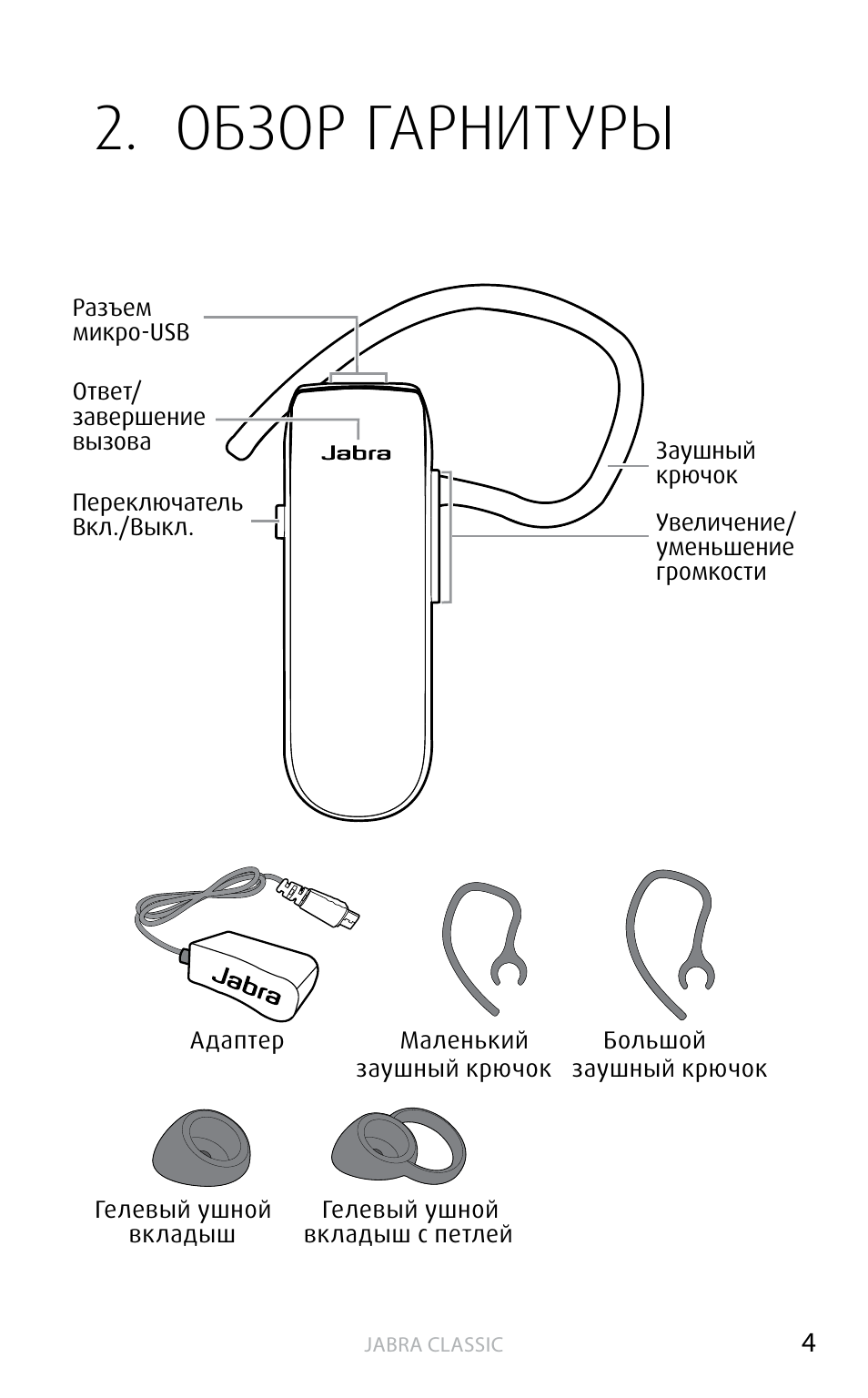 2. ОБЗОР ГАРНИТУРЫ

Разъем микро-USB

Ответ/ завершение вызова

Переключатель Вкл./Выкл.

Jabra

Заушный крючок

Увеличение/ уменьшение громкости

Jabra

Адаптер

Маленький заушный крючок

Большой заушный крючок

Гелевый ушной вкладыш

Гелевый ушной вкладыш с петлей

JABRA CLASSIC

4