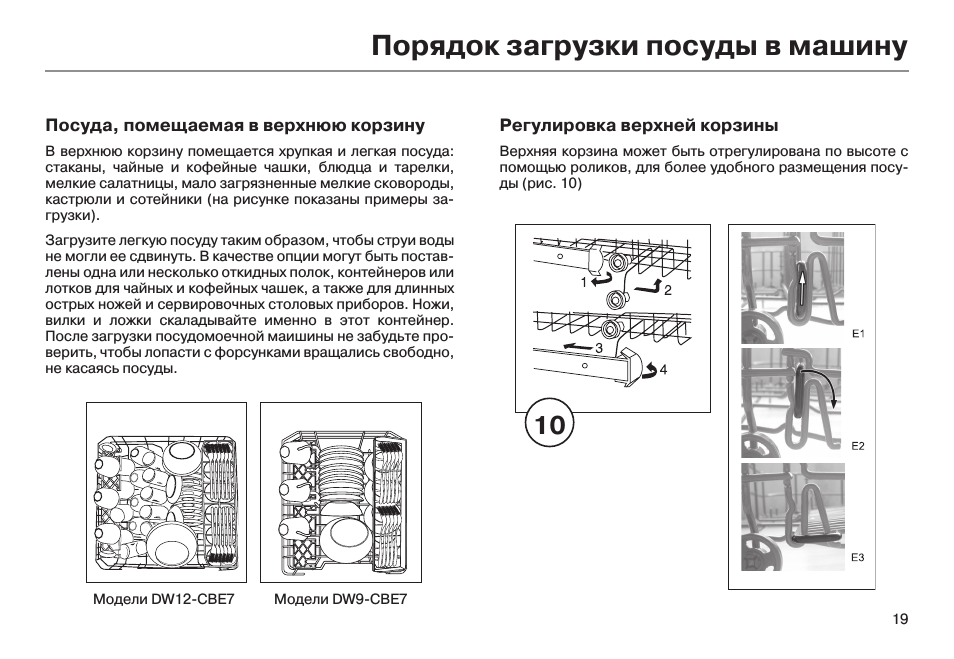 Порядок загрузки посуды в машину

Посуда, помещаемая в верхнюю корзину

В верхнюю корзину помещается хрупкая и легкая посуда: стаканы, чайные и кофейные чашки, блюдца и тарелки, мелкие салатницы, мало загрязненные мелкие сковороды, кастрюли и сотейники (на рисунке показаны примеры загрузки).

Загрузите легкую посуду таким образом, чтобы струи воды не могли ее сдвинуть. В качестве опции могут быть поставлены одна или несколько откидных полок, контейнеров или лотков для чайных и кофейных чашек, а также для длинных острых ножей и сервировочных столовых приборов. Ножи, вилки и ложки складывайте именно в этот контейнер. После загрузки посудомоечной маишины не забудьте проверить, чтобы лопасти с форсунками вращались свободно, не касаясь посуды.

Модели DW12-CBE7

Модели DW9-CBE7

Регулировка верхней корзины

Верхняя корзина может быть отрегулирована по высоте с помощью роликов, для более удобного размещения посуды (рис. 10)

1
2
3
4

10

E1
E2
E3

19