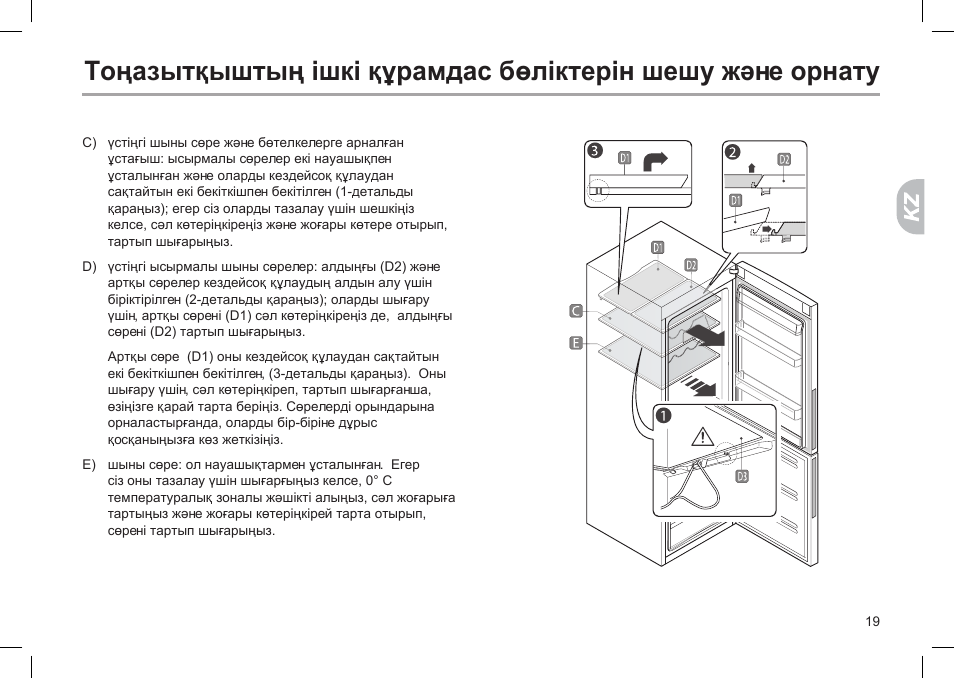 Тоңазытқыштың ішкі құрамдас бөліктерін шешу және орнату

C) үстіңгі шыны сөре және бөтелкелерге арналған ұстағыш: ысырмалы сөрелер екі науашықпен ұсталынған және оларды кездейсоқ құлаудан сақтайтын екі бекіткішпен бекітілген (1-детальды қараңыз); егер сіз оларды тазалау үшін шешкіңіз келсе, сәл көтеріңкіреңіз және жоғары көтере отырып, тартып шығарыңыз.

D) үстіңгі ысырмалы шыны сөрелер: алдыңғы (D2) және артқы сөрелер кездейсоқ құлаудың алдын алу үшін біріктірілген (2-детальды қараңыз); оларды шығару үшін, артқы сөрені (D1) сәл көтеріңкіреңіз де, алдыңғы сөрені (D2) тартып шығарыңыз.

Артқы сөре (D1) оны кездейсоқ құлаудан сақтайтын екі бекіткішпен бекітілген, (3-детальды қараңыз). Оны шығару үшін, сәл көтеріңкіреп, тартып шығарғанша, өзіңізге қарай тарта беріңіз. Сөрелерді орындарына орналастырғанда, оларды бір-біріне дұрыс қосқаныңызға көз жеткізіңіз.

E) шыны сөре: ол науашықтармен ұсталынған. Егер сіз оны тазалау үшін шығарғыңыз келсе, 0° C температуралық зоналы жәшікті алыңыз, сәл жоғарыға тартыңыз және жоғары көтеріңкірей тарта отырып, сөрені тартып шығарыңыз.

3 D1 2 D2 D1 D1 D2 C E 1 D3

KZ

19