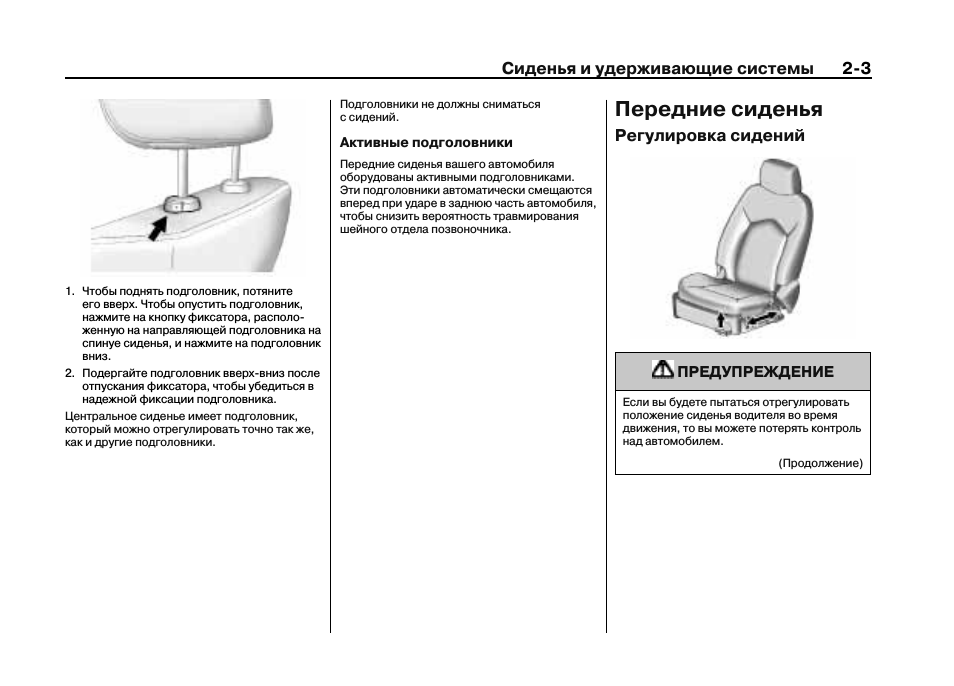 Сиденья и удерживающие системы 2-3

1. Чтобы поднять подголовник, потяните его вверх. Чтобы опустить подголовник, нажмите на кнопку фиксатора, расположенную на направляющей подголовника на спинуе сиденья, и нажмите на подголовник вниз.

2. Подергайте подголовник вверх-вниз после отпускания фиксатора, чтобы убедиться в надежной фиксации подголовника.

Центральное сиденье имеет подголовник, который можно отрегулировать точно так же, как и другие подголовники.

Подголовники не должны сниматься с сидений.

Активные подголовники

Передние сиденья вашего автомобиля оборудованы активными подголовниками. Эти подголовники автоматически смещаются вперед при ударе в заднюю часть автомобиля, чтобы снизить вероятность травмирования шейного отдела позвоночника.

Передние сиденья

Регулировка сидений

ПРЕДУПРЕЖДЕНИЕ

Если вы будете пытаться отрегулировать положение сиденья водителя во время движения, то вы можете потерять контроль над автомобилем.

(Продолжение)