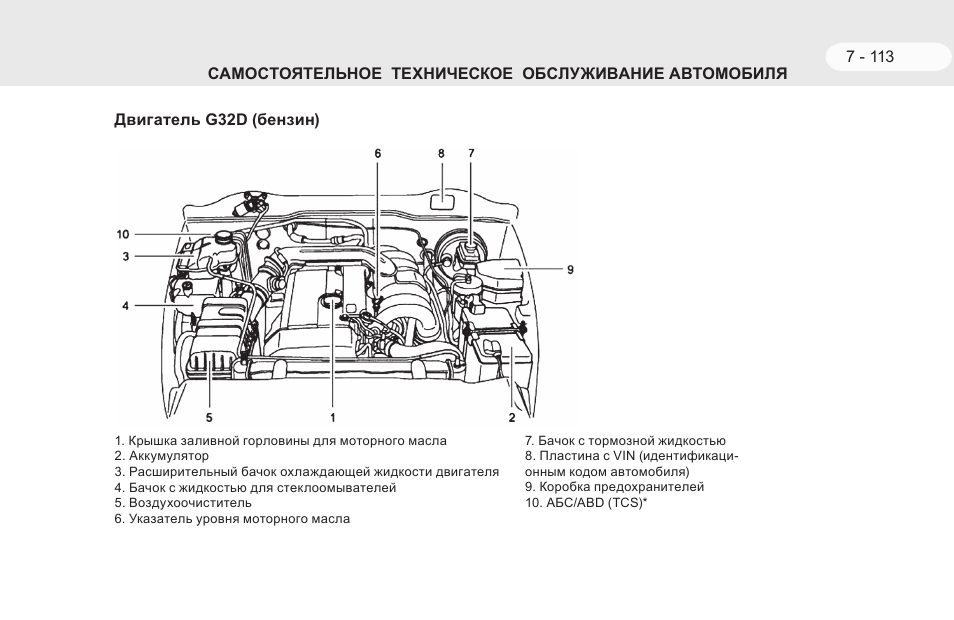 7 - 113

САМОСТОЯТЕЛЬНОЕ ТЕХНИЧЕСКОЕ ОБСЛУЖИВАНИЕ АВТОМОБИЛЯ

Двигатель G32D (бензин)

6 8 7

10

3

9

4

5 1 2

1. Крышка заливной горловины для моторного масла
2. Аккумулятор
3. Расширительный бачок охлаждающей жидкости двигателя
4. Бачок с жидкостью для стеклоомывателей
5. Воздухоочиститель
6. Указатель уровня моторного масла

7. Бачок с тормозной жидкостью
8. Пластина с VIN (идентификационным кодом автомобиля)
9. Коробка предохранителей
10. АБС/ABD (TCS)*