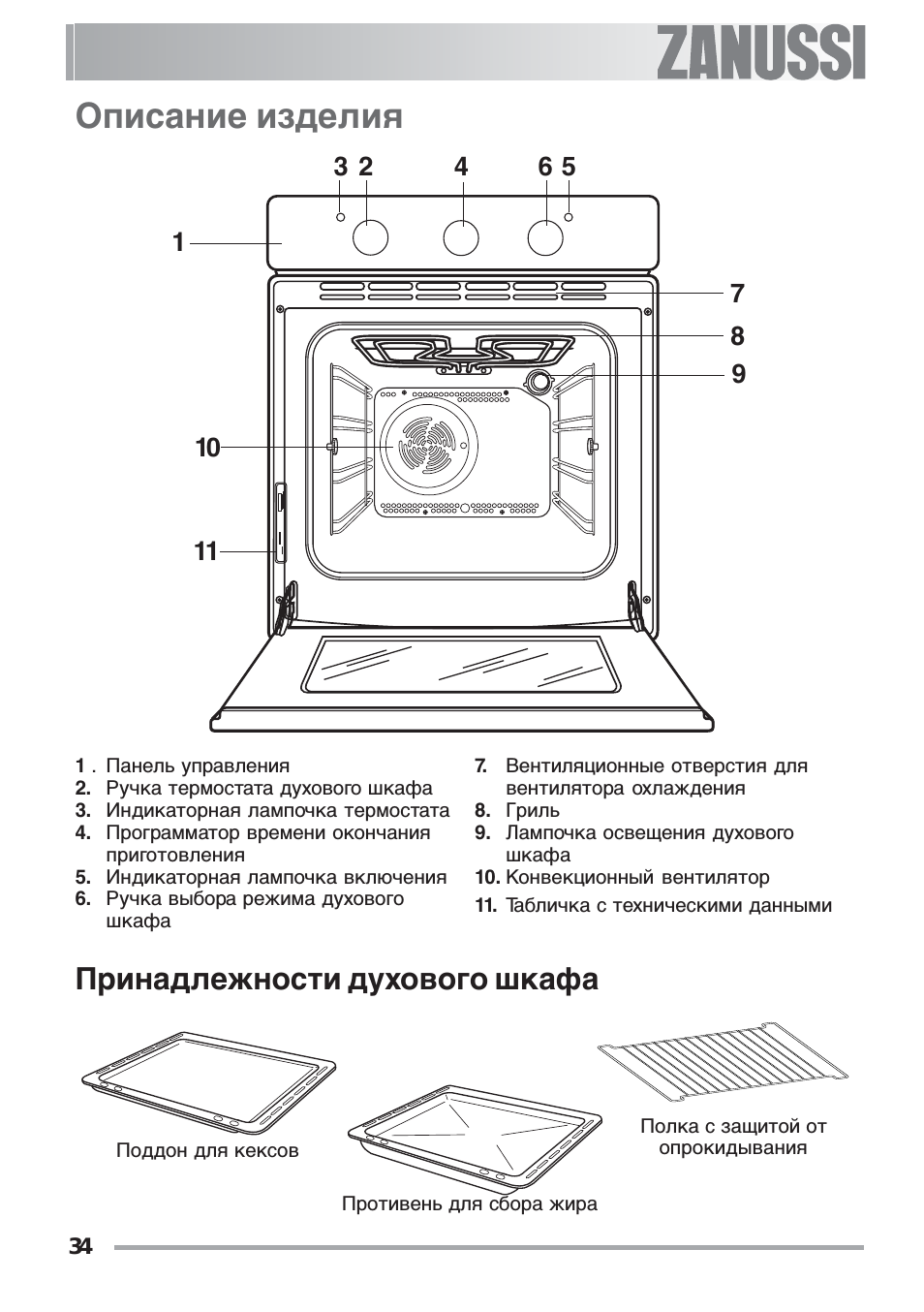 ZANUSSI

Описание изделия

3 2 4 6 5

1

7

8

9

10

11

1 . Панель управления
2. Ручка термостата духового шкафа
3. Индикаторная лампочка термостата
4. Программатор времени окончания приготовления
5. Индикаторная лампочка включения
6. Ручка выбора режима духового шкафа

7. Вентиляционные отверстия для вентилятора охлаждения
8. Гриль
9. Лампочка освещения духового шкафа
10. Конвекционный вентилятор
11. Табличка с техническими данными

Принадлежности духового шкафа

Поддон для кексов

Противень для сбора жира

Полка с защитой от опрокидывания

34