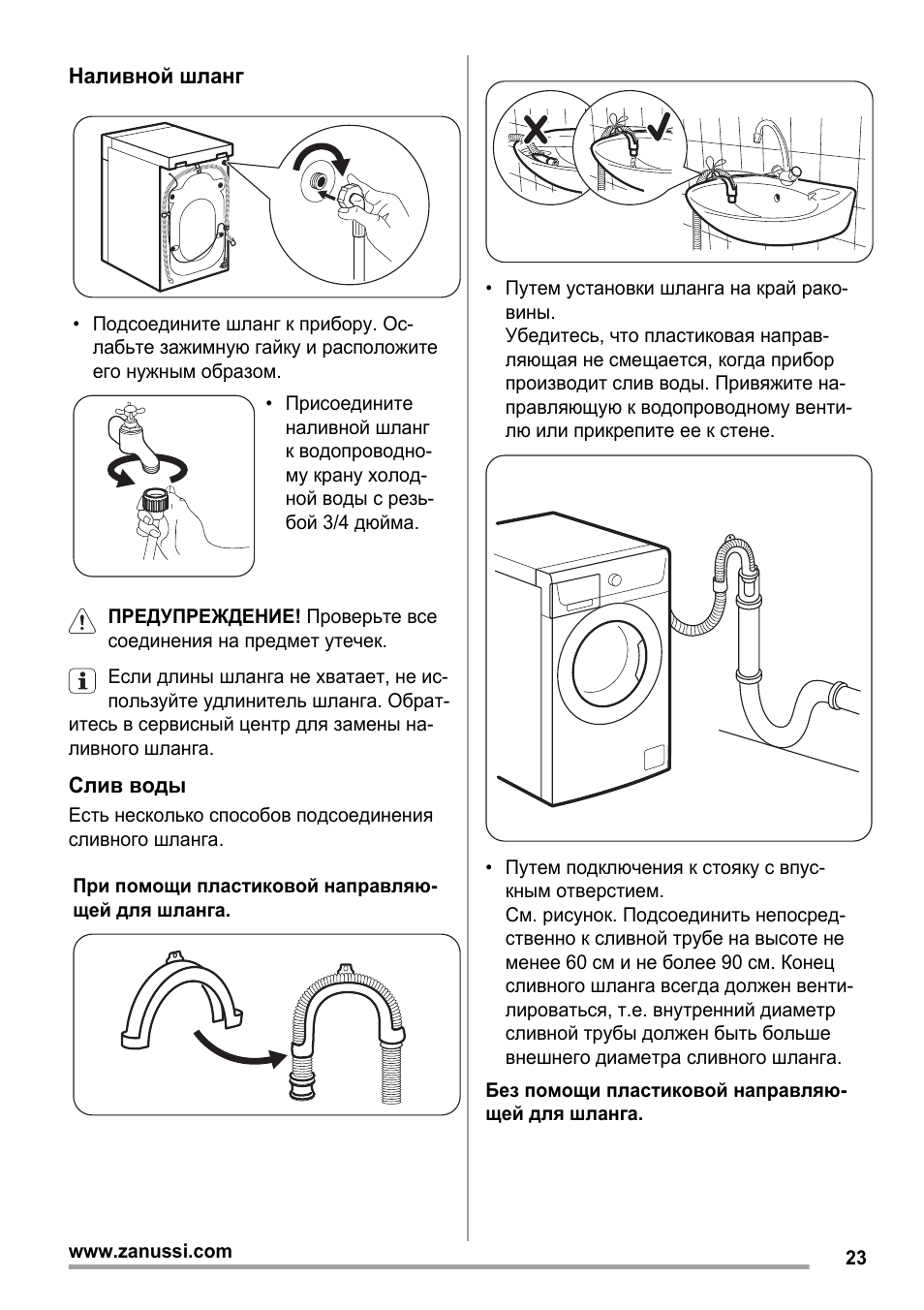 Наливной шланг

• Подсоедините шланг к прибору. Ослабьте зажимную гайку и расположите его нужным образом.

• Присоедините наливной шланг к водопроводному крану холодной воды с резьбой 3/4 дюйма.

ПРЕДУПРЕЖДЕНИЕ! Проверьте все соединения на предмет утечек.

Если длины шланга не хватает, не используйте удлинитель шланга. Обратитесь в сервисный центр для замены наливного шланга.

Слив воды

Есть несколько способов подсоединения сливного шланга.

При помощи пластиковой направляющей для шланга.

• Путем установки шланга на край раковины.
Убедитесь, что пластиковая направляющая не смещается, когда прибор производит слив воды. Привяжите направляющую к водопроводному вентилю или прикрепите ее к стене.

• Путем подключения к стояку с впускным отверстием.
См. рисунок. Подсоединить непосредственно к сливной трубе на высоте не менее 60 см и не более 90 см. Конец сливного шланга всегда должен вентилироваться, т.е. внутренний диаметр сливной трубы должен быть больше внешнего диаметра сливного шланга.

Без помощи пластиковой направляющей для шланга.

www.zanussi.com

23