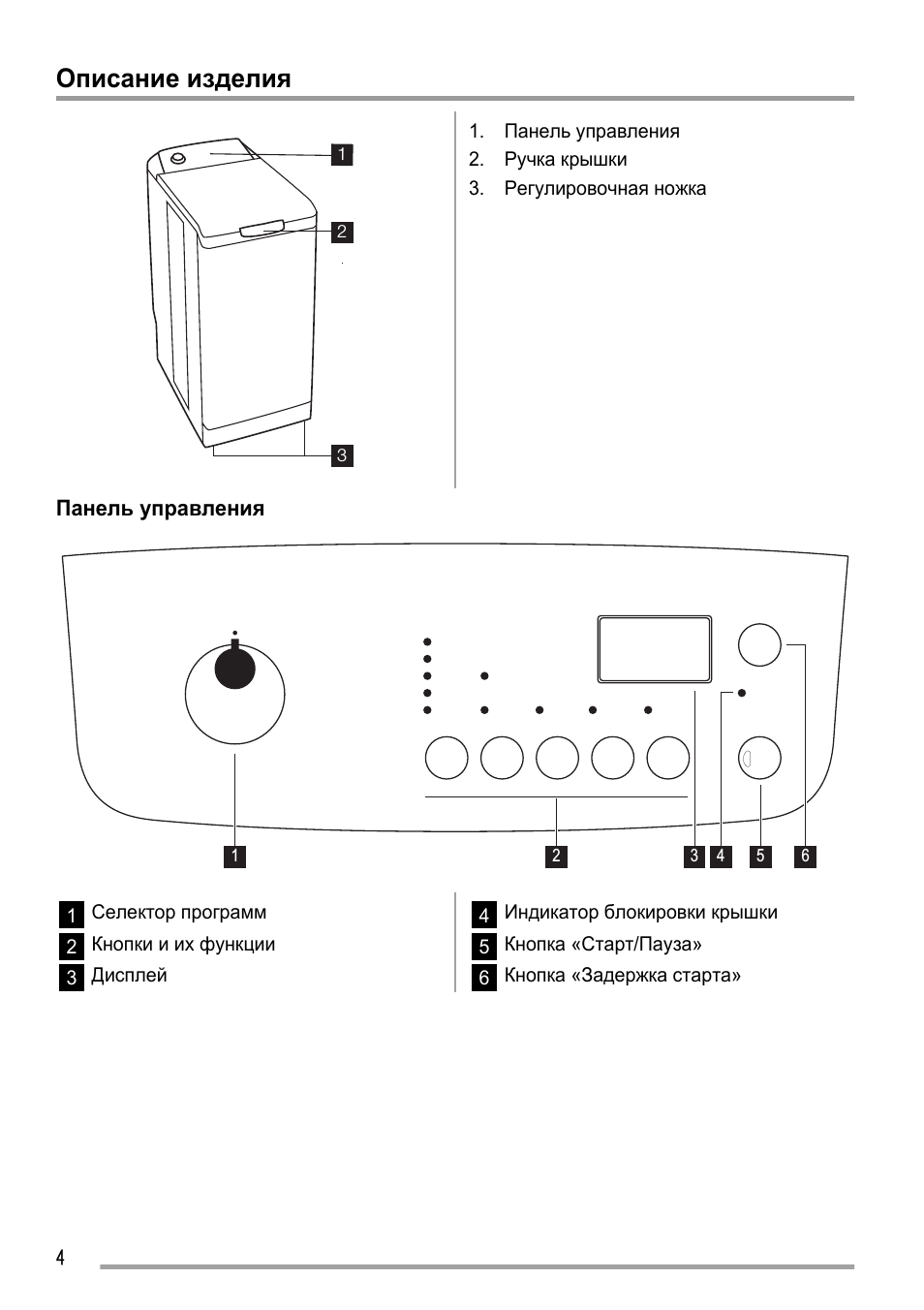 Описание изделия

1
2
3

1. Панель управления
2. Ручка крышки
3. Регулировочная ножка

Панель управления

1
2
3
4
5
6

1 Селектор программ
2 Кнопки и их функции
3 Дисплей

4 Индикатор блокировки крышки
5 Кнопка «Старт/Пауза»
6 Кнопка «Задержка старта»

4