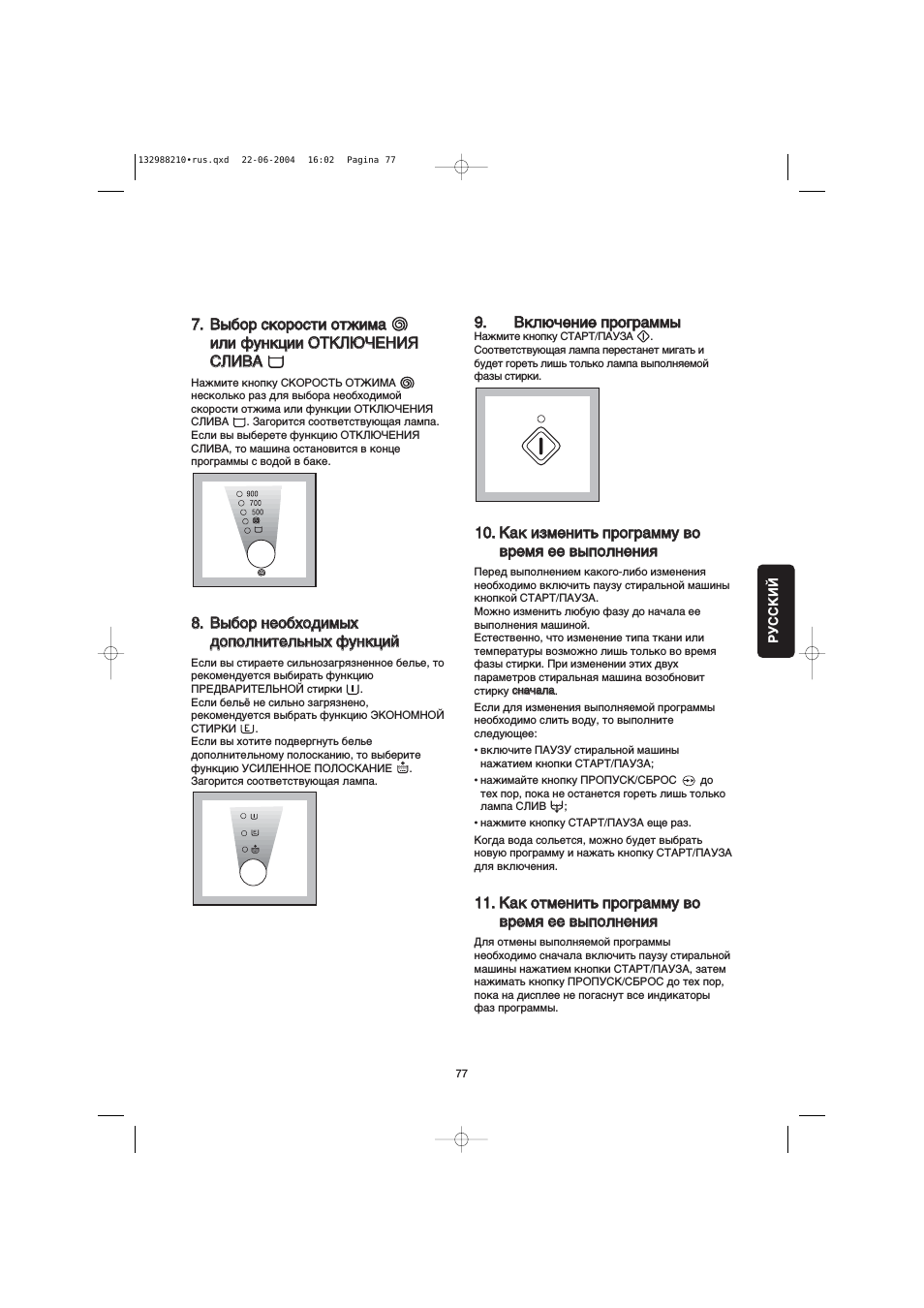 132988210•rus.qxd 22-06-2004 16:02 Pagina 77

7. Выбор скорости отжима или функции ОТКЛЮЧЕНИЯ СЛИВА

Нажмите кнопку СКОРОСТЬ ОТЖИМА несколько раз для выбора необходимой скорости отжима или функции ОТКЛЮЧЕНИЯ СЛИВА. Загорится соответствующая лампа. Если вы выберете функцию ОТКЛЮЧЕНИЯ СЛИВА, то машина остановится в конце программы с водой в баке.

900
700
500

8. Выбор необходимых дополнительных функций

Если вы стираете сильнозагрязненное белье, то рекомендуется выбирать функцию ПРЕДВАРИТЕЛЬНОЙ стирки.
Если бельё не сильно загрязнено, рекомендуется выбрать функцию ЭКОНОМНОЙ СТИРКИ.
Если вы хотите подвергнуть белье дополнительному полосканию, то выберите функцию УСИЛЕННОЕ ПОЛОСКАНИЕ. Загорится соответствующая лампа.

9. Включение программы

Нажмите кнопку СТАРТ/ПАУЗА. Соответствующая лампа перестанет мигать и будет гореть лишь только лампа выполняемой фазы стирки.

10. Как изменить программу во время ее выполнения

Перед выполнением какого-либо изменения необходимо включить паузу стиральной машины кнопкой СТАРТ/ПАУЗА.
Можно изменить любую фазу до начала ее выполнения машиной.
Естественно, что изменение типа ткани или температуры возможно лишь только во время фазы стирки. При изменении этих двух параметров стиральная машина возобновит стирку сначала.
Если для изменения выполняемой программы необходимо слить воду, то выполните следующее:
• включите ПАУЗУ стиральной машины нажатием кнопки СТАРТ/ПАУЗА;
• нажимайте кнопку ПРОПУСК/СБРОС до тех пор, пока не останется гореть лишь только лампа СЛИВ;
• нажмите кнопку СТАРТ/ПАУЗА еще раз.
Когда вода сольется, можно будет выбрать новую программу и нажать кнопку СТАРТ/ПАУЗА для включения.

11. Как отменить программу во время ее выполнения

Для отмены выполняемой программы необходимо сначала включить паузу стиральной машины нажатием кнопки СТАРТ/ПАУЗА, затем нажимать кнопку ПРОПУСК/СБРОС до тех пор, пока на дисплее не погаснут все индикаторы фаз программы.

РУССКИЙ

77