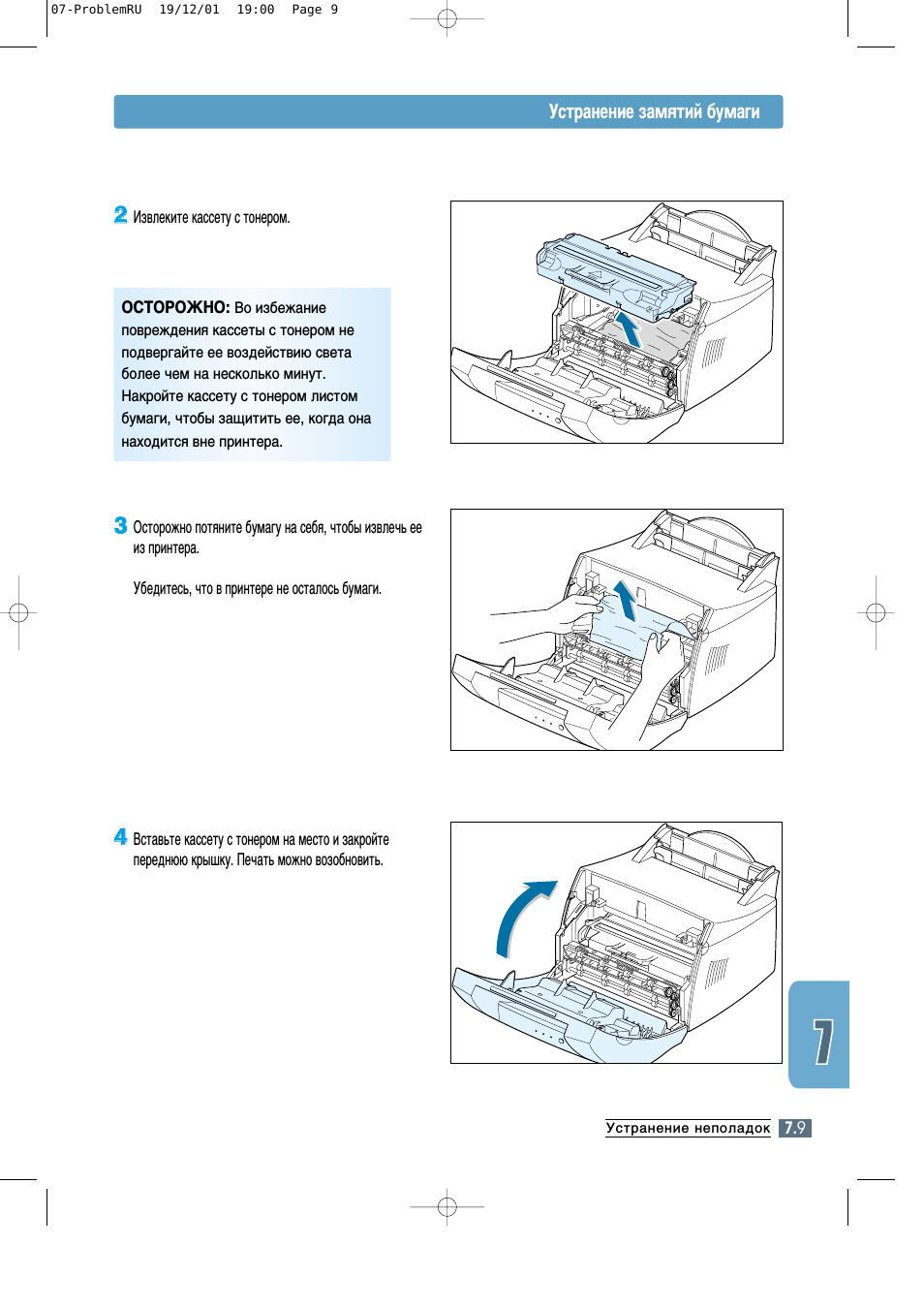 07-ProblemRU 19/12/01 19:00 Page 9

Устранение замятий бумаги

2 Извлеките кассету с тонером.

ОСТОРОЖНО: Во избежание повреждения кассеты с тонером не подвергайте ее воздействию света более чем на несколько минут. Накройте кассету с тонером листом бумаги, чтобы защитить ее, когда она находится вне принтера.

3 Осторожно потяните бумагу на себя, чтобы извлечь ее из принтера.

Убедитесь, что в принтере не осталось бумаги.

4 Вставьте кассету с тонером на место и закройте переднюю крышку. Печать можно возобновить.

7

Устранение неполадок 7.9