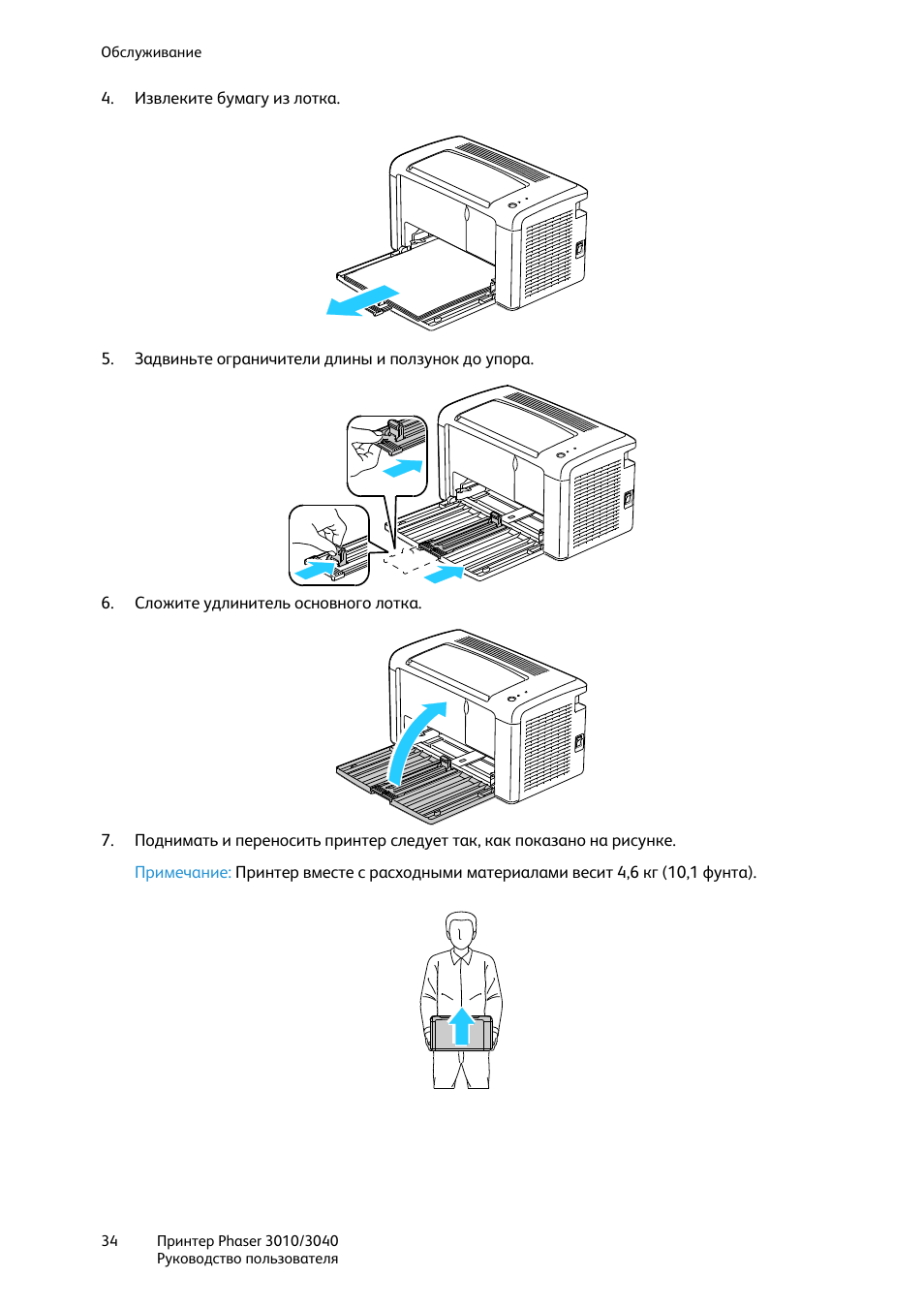 Обслуживание

4. Извлеките бумагу из лотка.

5. Задвиньте ограничители длины и ползунок до упора.

6. Сложите удлинитель основного лотка.

7. Поднимать и переносить принтер следует так, как показано на рисунке.

Примечание: Принтер вместе с расходными материалами весит 4,6 кг (10,1 фунта).

34 Принтер Phaser 3010/3040
Руководство пользователя