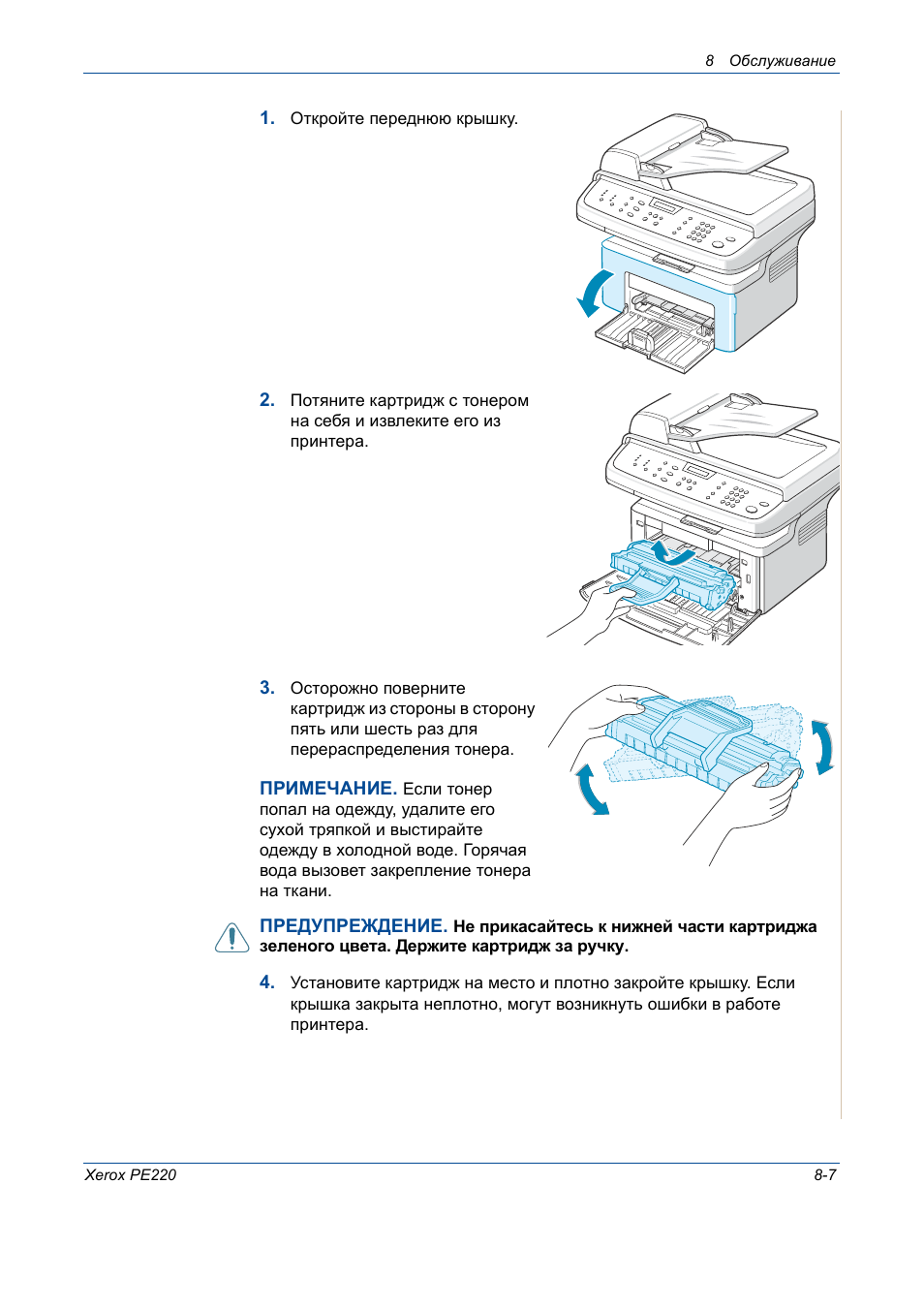 8 Обслуживание

1. Откройте переднюю крышку.

2. Потяните картридж с тонером на себя и извлеките его из принтера.

3. Осторожно поверните картридж из стороны в сторону пять или шесть раз для перераспределения тонера.

ПРИМЕЧАНИЕ. Если тонер попал на одежду, удалите его сухой тряпкой и выстирайте одежду в холодной воде. Горячая вода вызовет закрепление тонера на ткани.

ПРЕДУПРЕЖДЕНИЕ. Не прикасайтесь к нижней части картриджа зеленого цвета. Держите картридж за ручку.

4. Установите картридж на место и плотно закройте крышку. Если крышка закрыта неплотно, могут возникнуть ошибки в работе принтера.

Xerox PE220 8-7