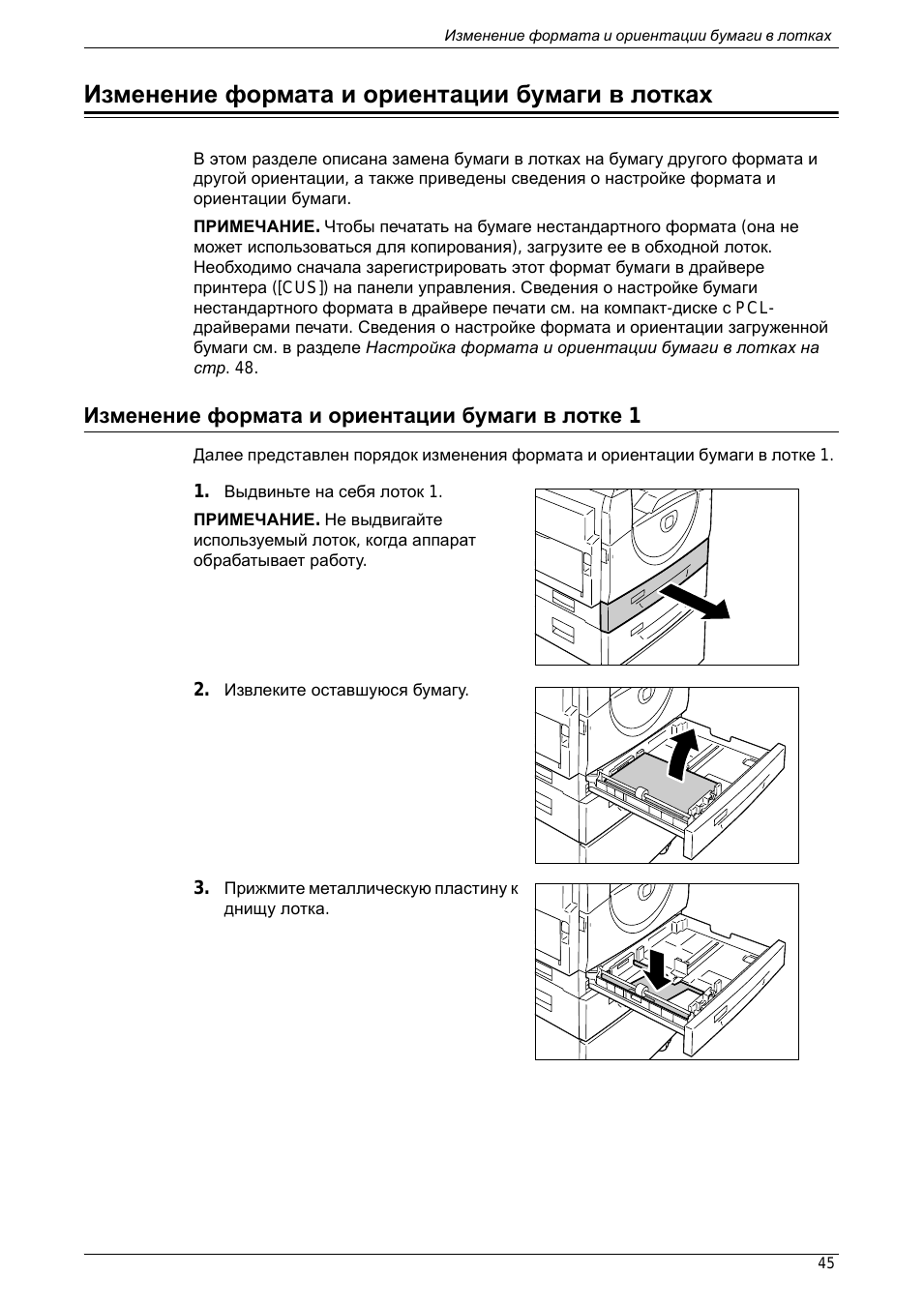 Изменение формата и ориентации бумаги в лотках

Изменение формата и ориентации бумаги в лотках

В этом разделе описана замена бумаги в лотках на бумагу другого формата и другой ориентации, а также приведены сведения о настройке формата и ориентации бумаги.

ПРИМЕЧАНИЕ. Чтобы печатать на бумаге нестандартного формата (она не может использоваться для копирования), загрузите ее в обходной лоток. Необходимо сначала зарегистрировать этот формат бумаги в драйвере принтера ([CUS]) на панели управления. Сведения о настройке бумаги нестандартного формата в драйвере печати см. на компакт-диске с PCL-драйверами печати. Сведения о настройке формата и ориентации загруженной бумаги см. в разделе Настройка формата и ориентации бумаги в лотках на стр. 48.

Изменение формата и ориентации бумаги в лотке 1

Далее представлен порядок изменения формата и ориентации бумаги в лотке 1.

1. Выдвиньте на себя лоток 1.

ПРИМЕЧАНИЕ. Не выдвигайте используемый лоток, когда аппарат обрабатывает работу.

2. Извлеките оставшуюся бумагу.

3. Прижмите металлическую пластину к днищу лотка.

45