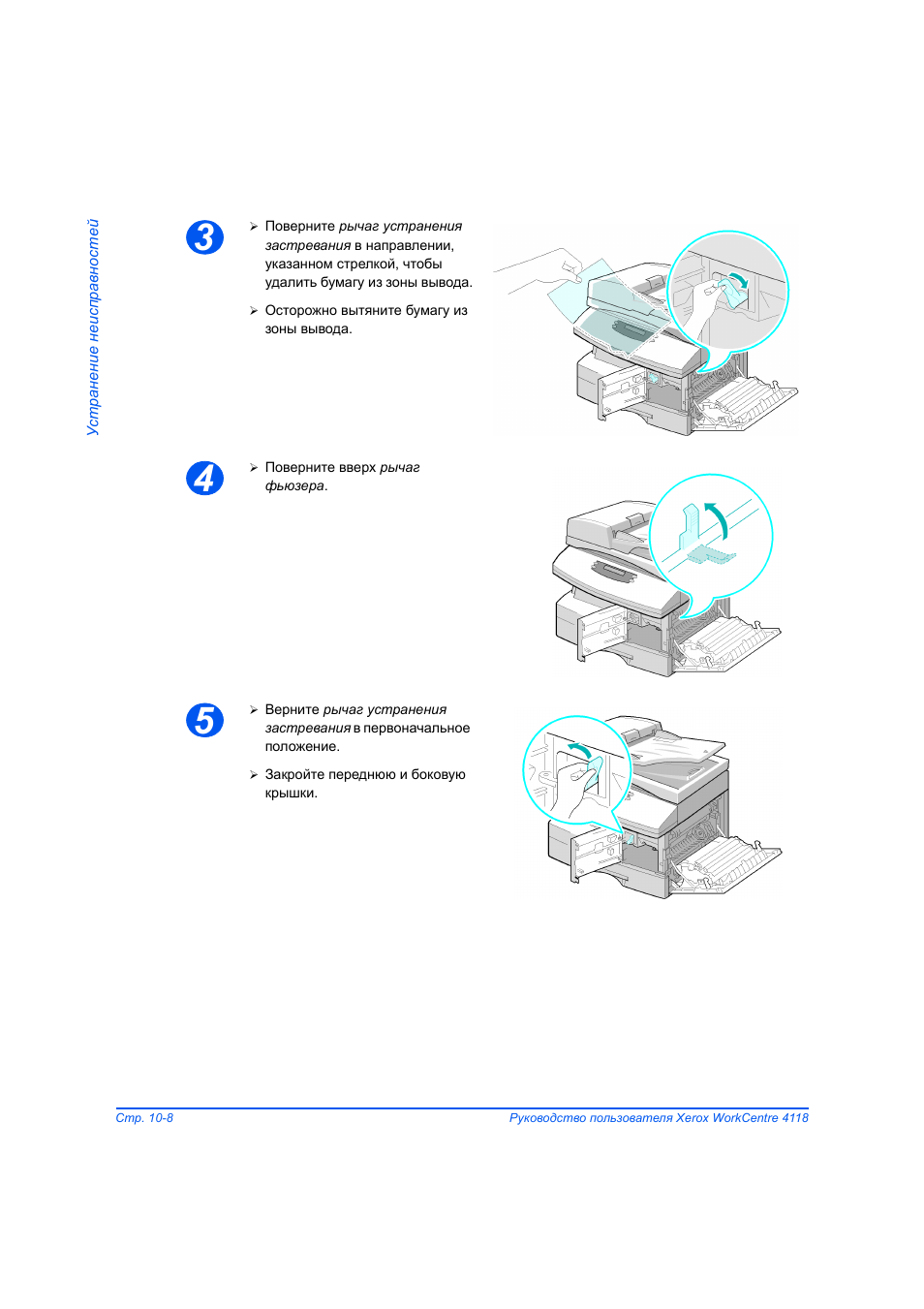 Устранение неисправностей

3

➢ Поверните рычаг устранения застревания в направлении, указанном стрелкой, чтобы удалить бумагу из зоны вывода.

➢ Осторожно вытяните бумагу из зоны вывода.

4

➢ Поверните вверх рычаг фьюзера.

5

➢ Верните рычаг устранения застревания в первоначальное положение.

➢ Закройте переднюю и боковую крышки.

Стр. 10-8

Руководство пользователя Xerox WorkCentre 4118