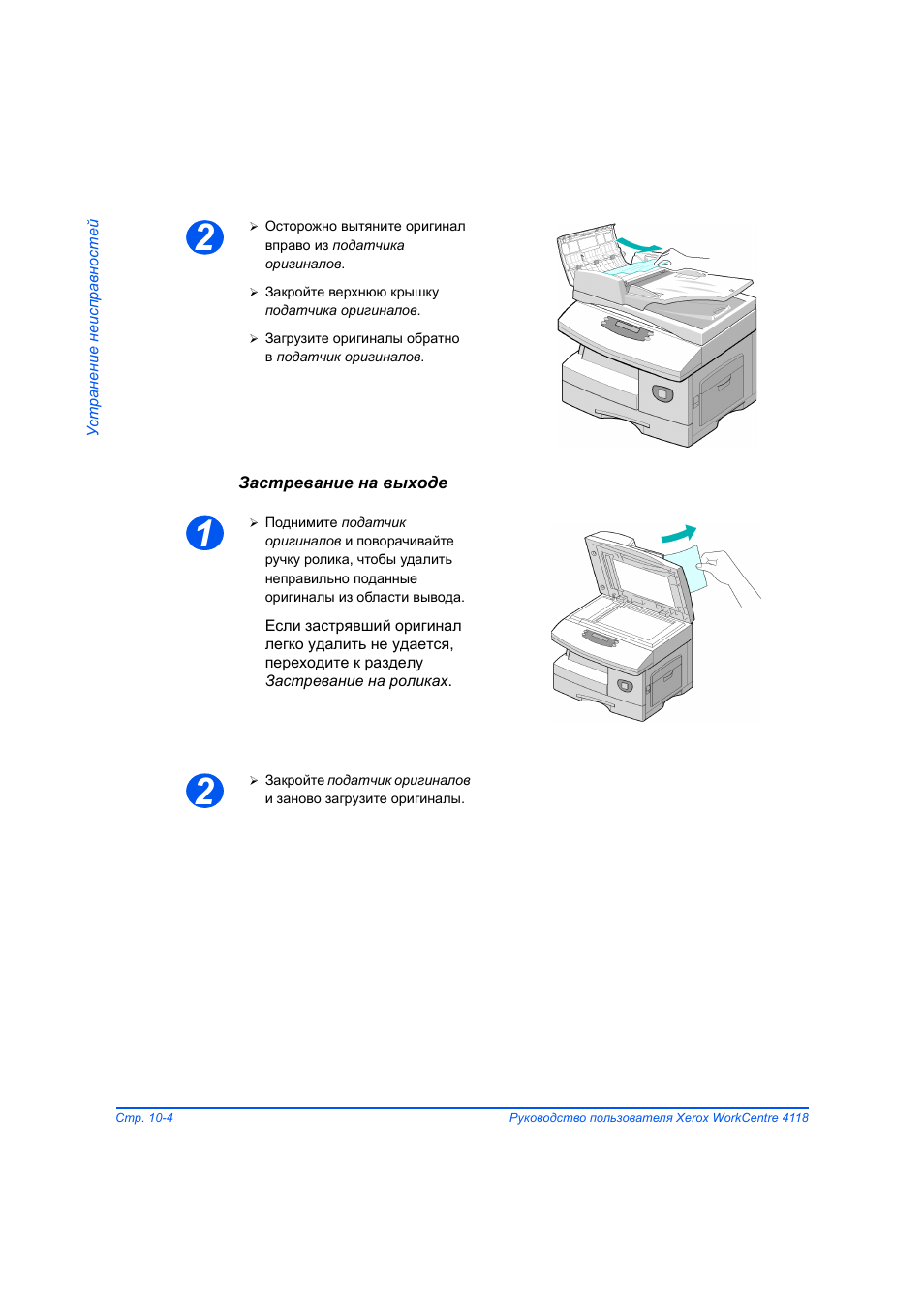 Устранение неисправностей

2

➢ Осторожно вытяните оригинал вправо из податчика оригиналов.

➢ Закройте верхнюю крышку податчика оригиналов.

➢ Загрузите оригиналы обратно в податчик оригиналов.

Застревание на выходе

1

➢ Поднимите податчик оригиналов и поворачивайте ручку ролика, чтобы удалить неправильно поданные оригиналы из области вывода.

Если застрявший оригинал легко удалить не удается, переходите к разделу Застревание на роликах.

2

➢ Закройте податчик оригиналов и заново загрузите оригиналы.

Стр. 10-4

Руководство пользователя Xerox WorkCentre 4118