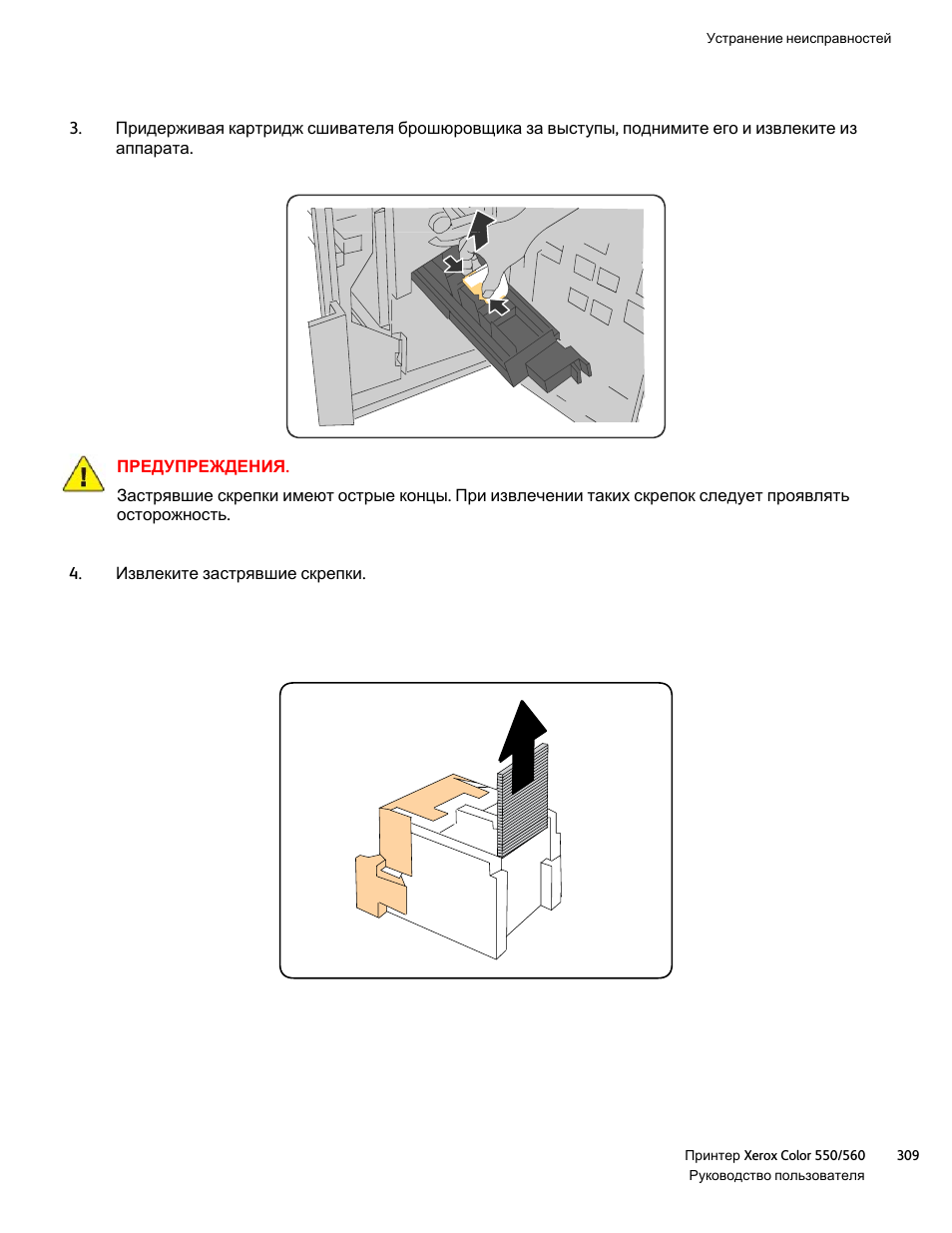 Устранение неисправностей

3. Придерживая картридж сшивателя брошюровщика за выступы, поднимите его и извлеките из аппарата.

ПРЕДУПРЕЖДЕНИЯ.

Застрявшие скрепки имеют острые концы. При извлечении таких скрепок следует проявлять осторожность.

4. Извлеките застрявшие скрепки.

Принтер Xerox Color 550/560 309
Руководство пользователя