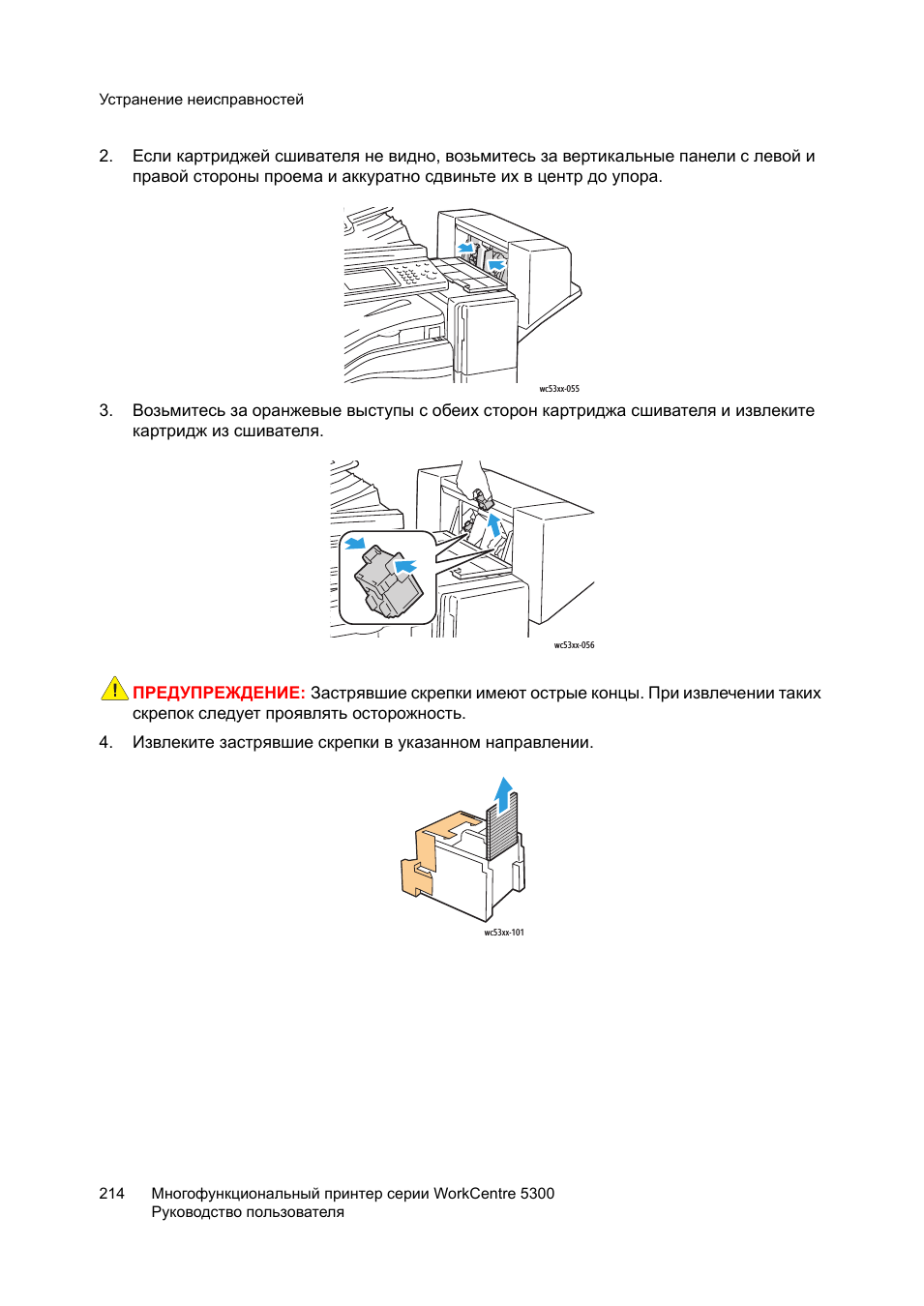 Устранение неисправностей

2. Если картриджей сшивателя не видно, возьмитесь за вертикальные панели с левой и правой стороны проема и аккуратно сдвиньте их в центр до упора.

wc53xx-055

3. Возьмитесь за оранжевые выступы с обеих сторон картриджа сшивателя и извлеките картридж из сшивателя.

wc53xx-056

ПРЕДУПРЕЖДЕНИЕ: Застрявшие скрепки имеют острые концы. При извлечении таких скрепок следует проявлять осторожность.

4. Извлеките застрявшие скрепки в указанном направлении.

wc53xx-101

214 Многофункциональный принтер серии WorkCentre 5300
Руководство пользователя