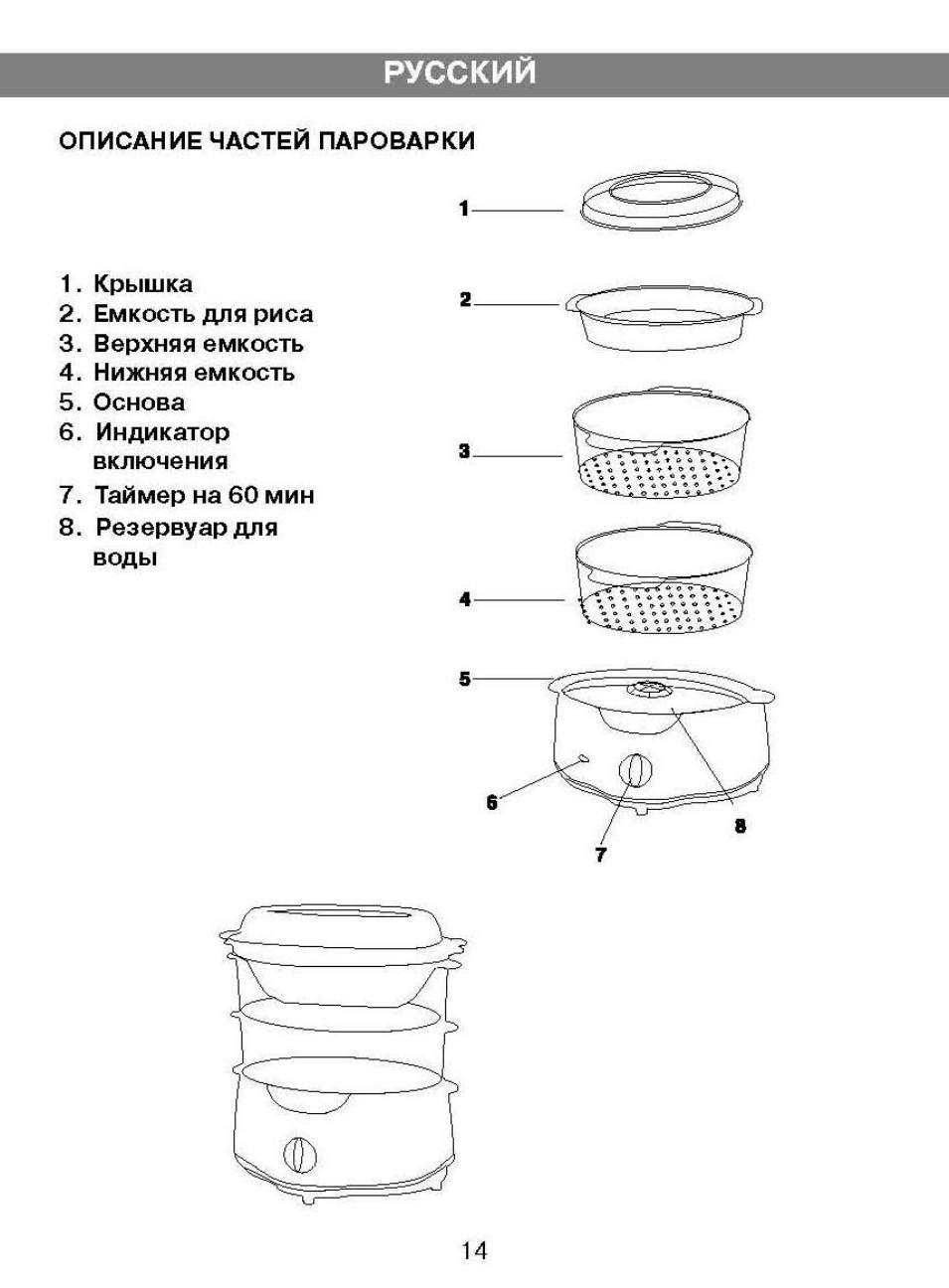 РУССКИЙ

ОПИСАНИЕ ЧАСТЕЙ ПАРОВАРКИ

1. Крышка
2. Емкость для риса
3. Верхняя емкость
4. Нижняя емкость
5. Основа
6. Индикатор включения
7. Таймер на 60 мин
8. Резервуар для воды

1
2
3
4
5
6
7
8

14