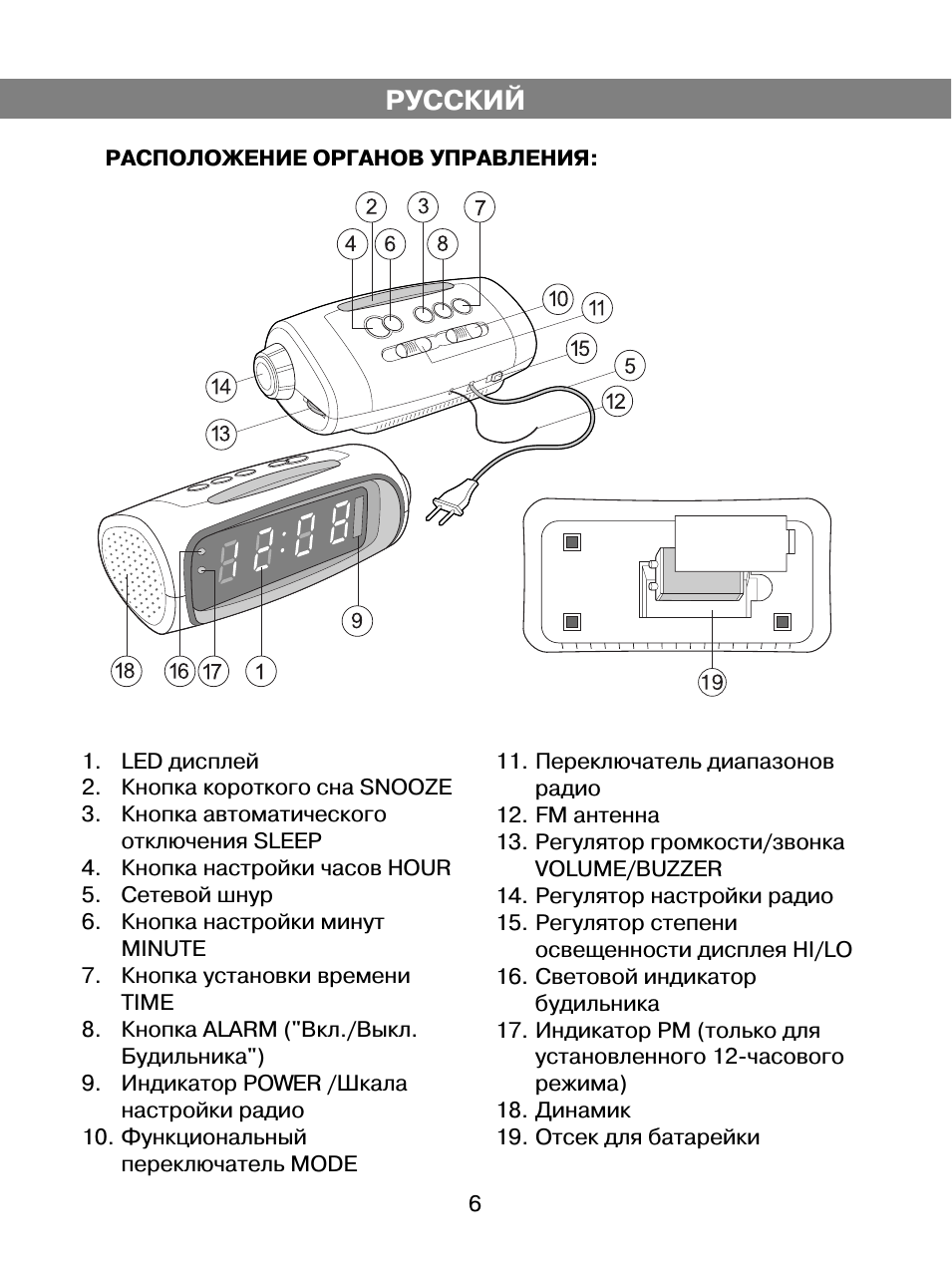 РУССКИЙ

РАСПОЛОЖЕНИЕ ОРГАНОВ УПРАВЛЕНИЯ:

2 3 7
4 6 8
10 11
15
5
14
12
13
9
18 16 17 1
19

1. LED дисплей
2. Кнопка короткого сна SNOOZE
3. Кнопка автоматического отключения SLEEP
4. Кнопка настройки часов HOUR
5. Сетевой шнур
6. Кнопка настройки минут MINUTE
7. Кнопка установки времени TIME
8. Кнопка ALARM ("Вкл./Выкл. Будильника")
9. Индикатор POWER /Шкала настройки радио
10. Функциональный переключатель MODE

11. Переключатель диапазонов радио
12. FM антенна
13. Регулятор громкости/звонка VOLUME/BUZZER
14. Регулятор настройки радио
15. Регулятор степени освещенности дисплея HI/LO
16. Световой индикатор будильника
17. Индикатор PM (только для установленного 12-часового режима)
18. Динамик
19. Отсек для батарейки

6