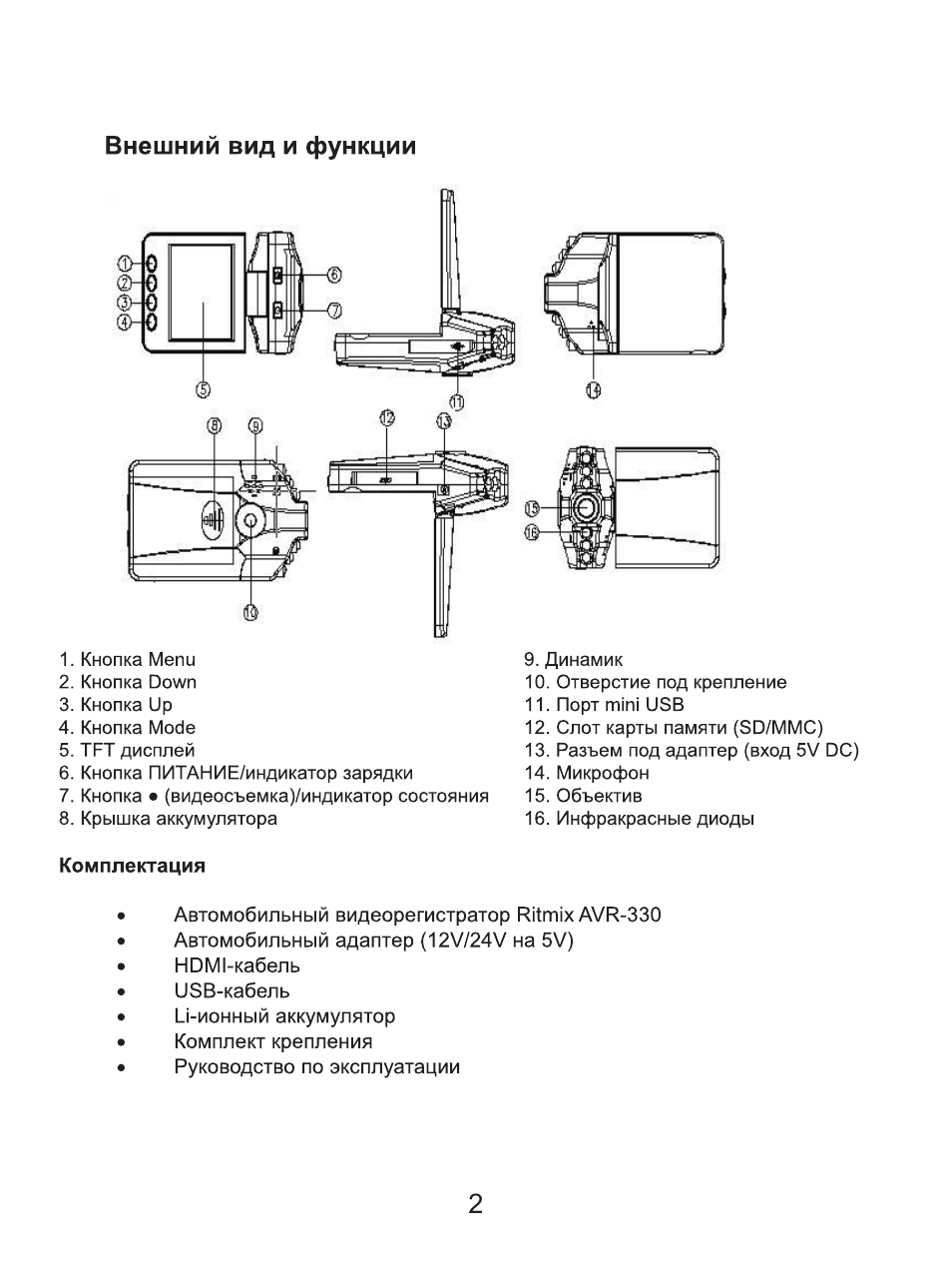 Внешний вид и функции

1
2
3
4
5
6
7
11
14
8
9
12
13
10
15
16

1. Кнопка Menu
2. Кнопка Down
3. Кнопка Up
4. Кнопка Mode
5. TFT дисплей
6. Кнопка ПИТАНИЕ/индикатор зарядки
7. Кнопка ● (видеосъемка)/индикатор состояния
8. Крышка аккумулятора

9. Динамик
10. Отверстие под крепление
11. Порт mini USB
12. Слот карты памяти (SD/MMC)
13. Разъем под адаптер (вход 5V DC)
14. Микрофон
15. Объектив
16. Инфракрасные диоды

Комплектация

• Автомобильный видеорегистратор Ritmix AVR-330
• Автомобильный адаптер (12V/24V на 5V)
• HDMI-кабель
• USB-кабель
• Li-ионный аккумулятор
• Комплект крепления
• Руководство по эксплуатации

2