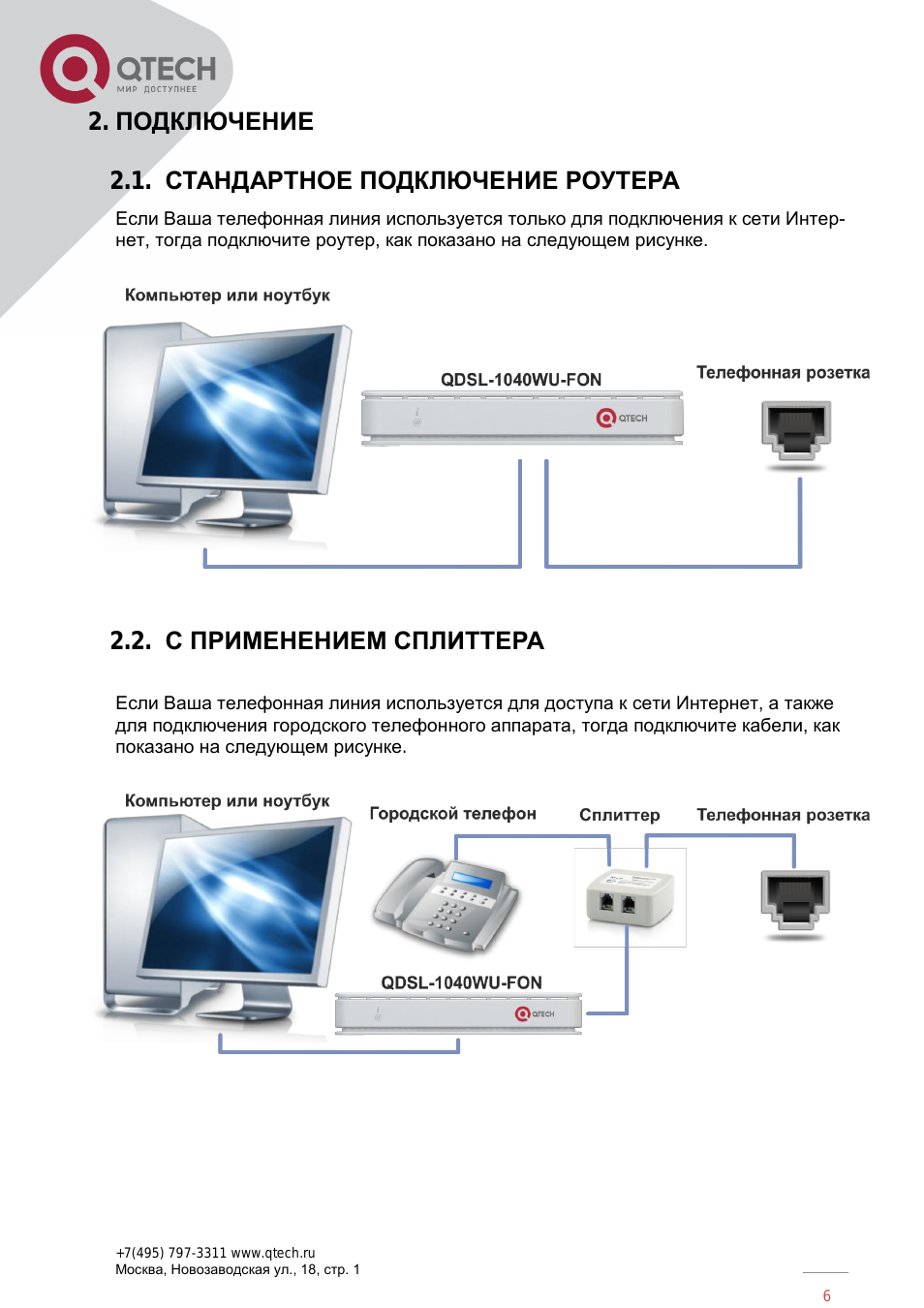 QTECH
МИР ДОСТУПНЕЕ

2. ПОДКЛЮЧЕНИЕ

2.1. СТАНДАРТНОЕ ПОДКЛЮЧЕНИЕ РОУТЕРА

Если Ваша телефонная линия используется только для подключения к сети Интернет, тогда подключите роутер, как показано на следующем рисунке.

Компьютер или ноутбук

QDSL-1040WU-FON

QTECH

Телефонная розетка

2.2. С ПРИМЕНЕНИЕМ СПЛИТТЕРА

Если Ваша телефонная линия используется для доступа к сети Интернет, а также для подключения городского телефонного аппарата, тогда подключите кабели, как показано на следующем рисунке.

Компьютер или ноутбук

Городской телефон

Сплиттер

Телефонная розетка

QDSL-1040WU-FON

QTECH

+7(495) 797-3311 www.qtech.ru
Москва, Новозаводская ул., 18, стр. 1

6